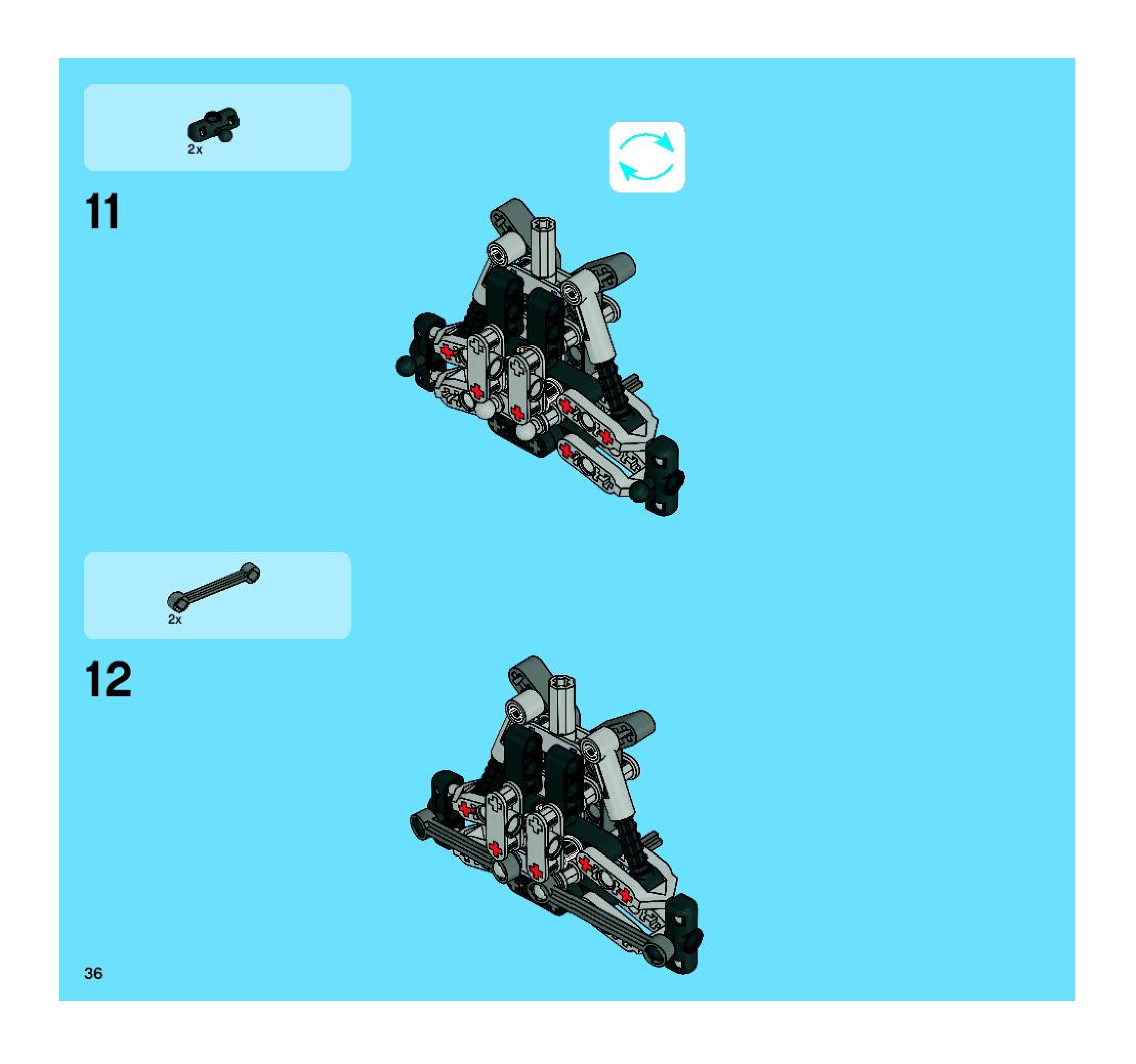 2x

11

2x

12

36