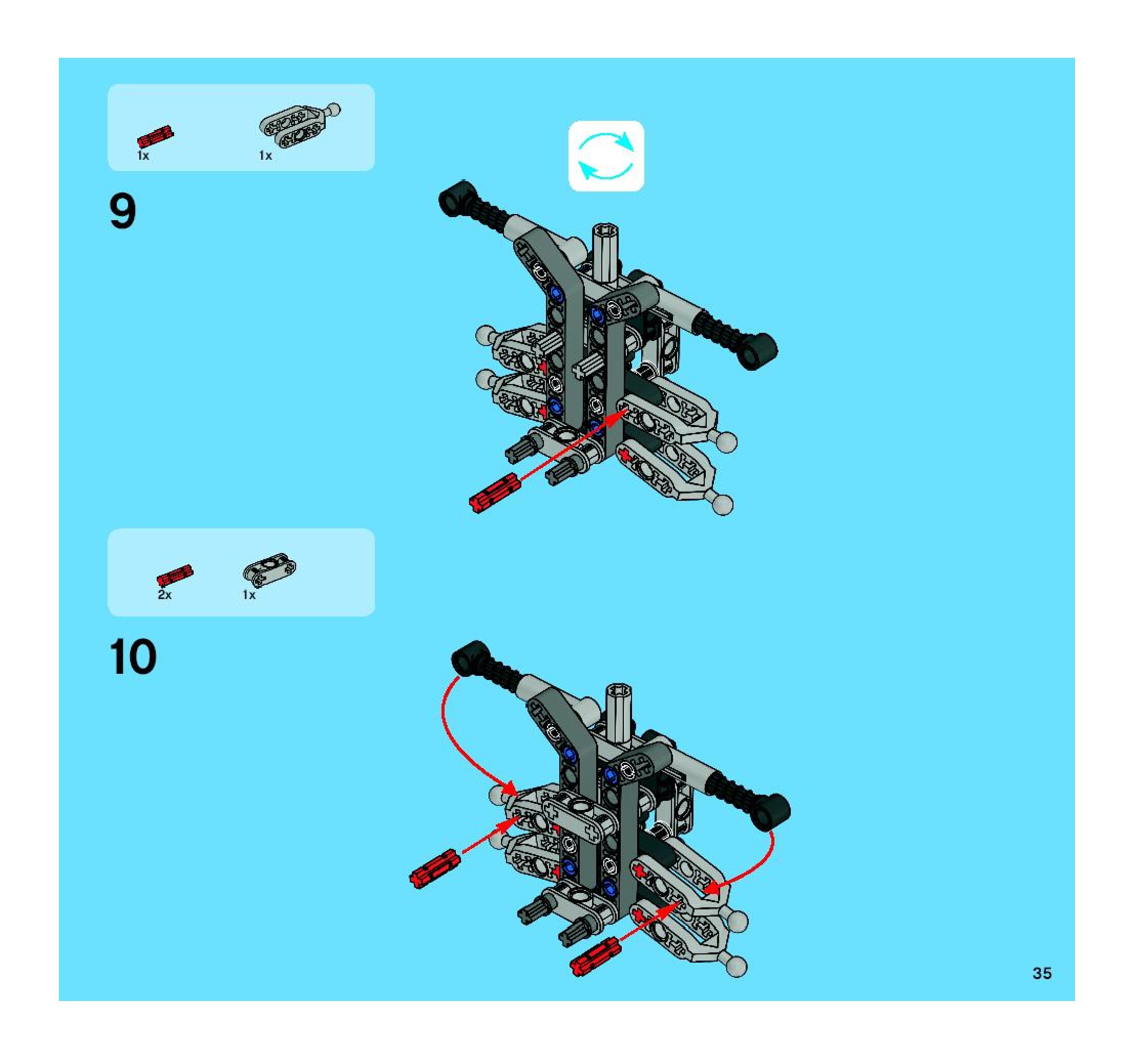 1x 1x

9

2x 1x

10

35