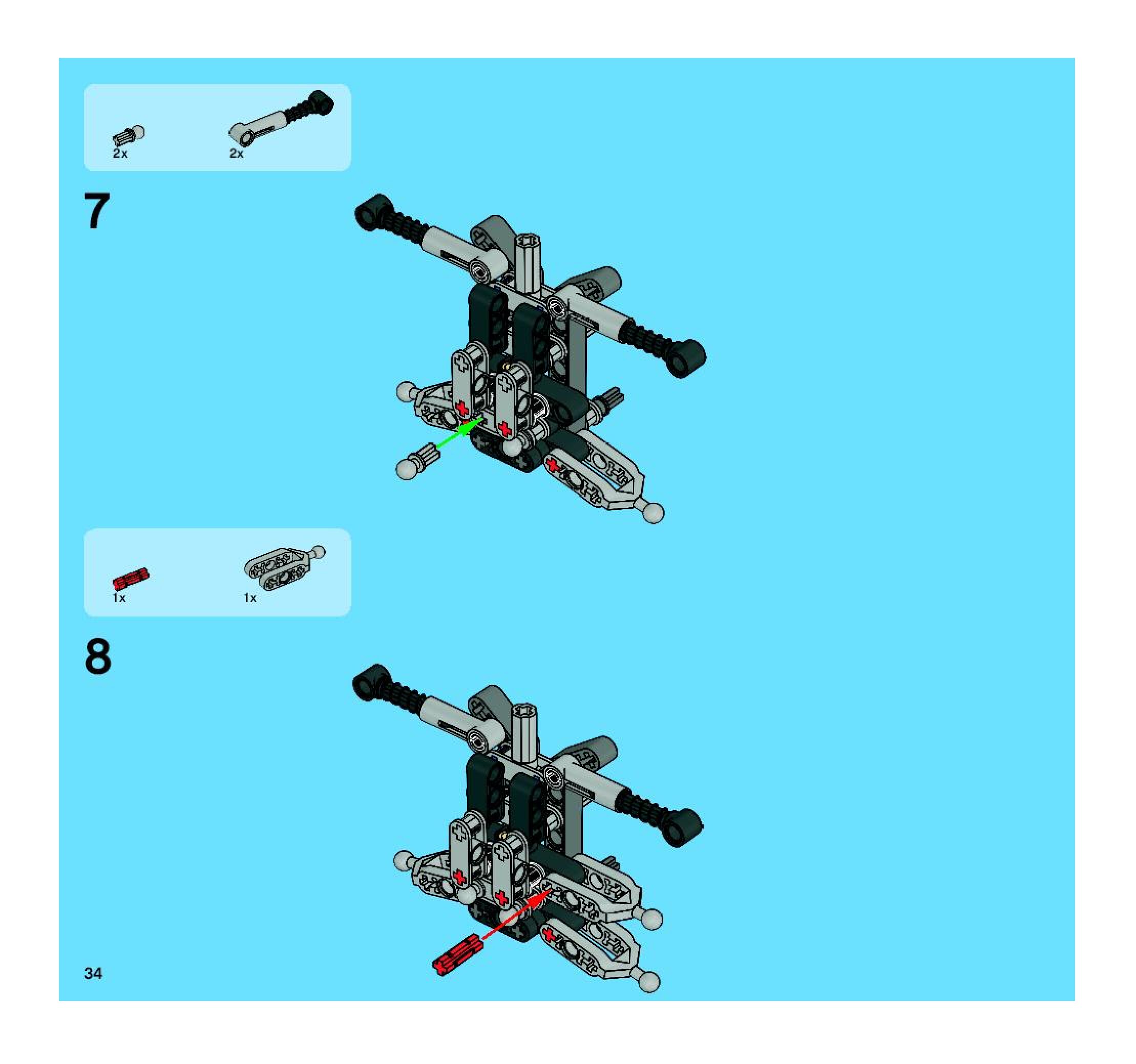 2x
2x

7

1x
1x

8

34