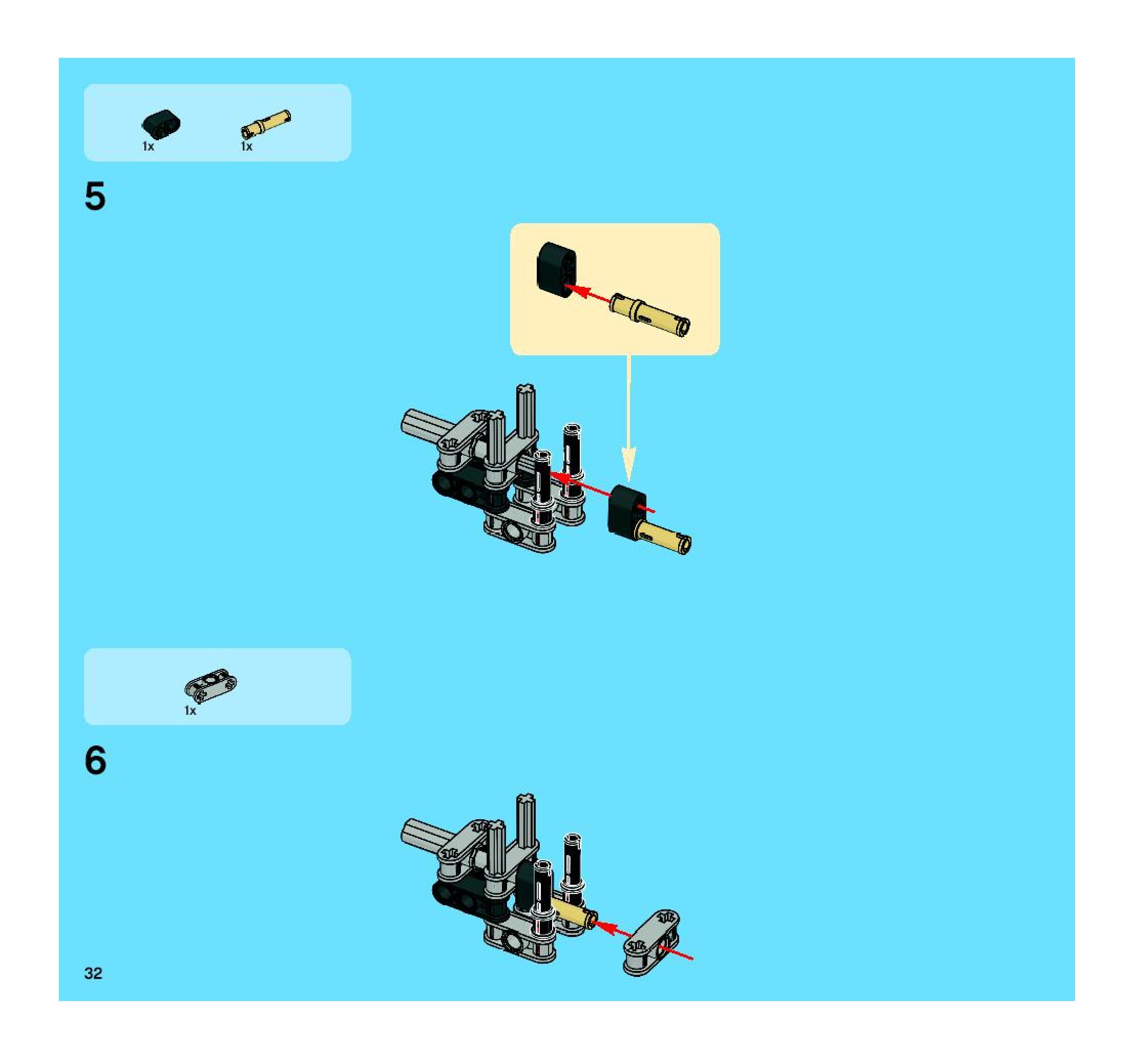 1x 1x

5

1x

6

32