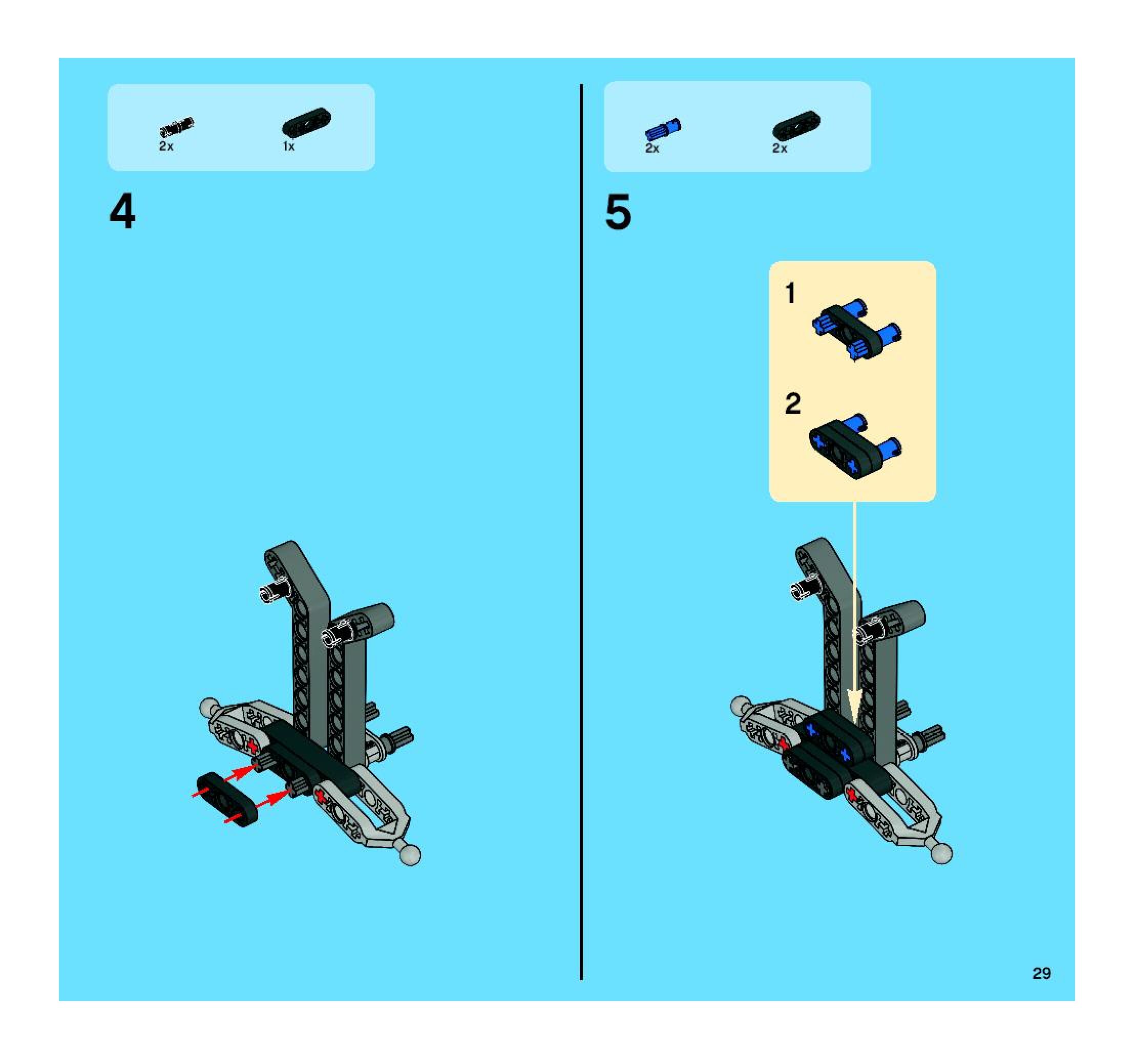 2x
1x

4

2x
2x

5

1

2

29