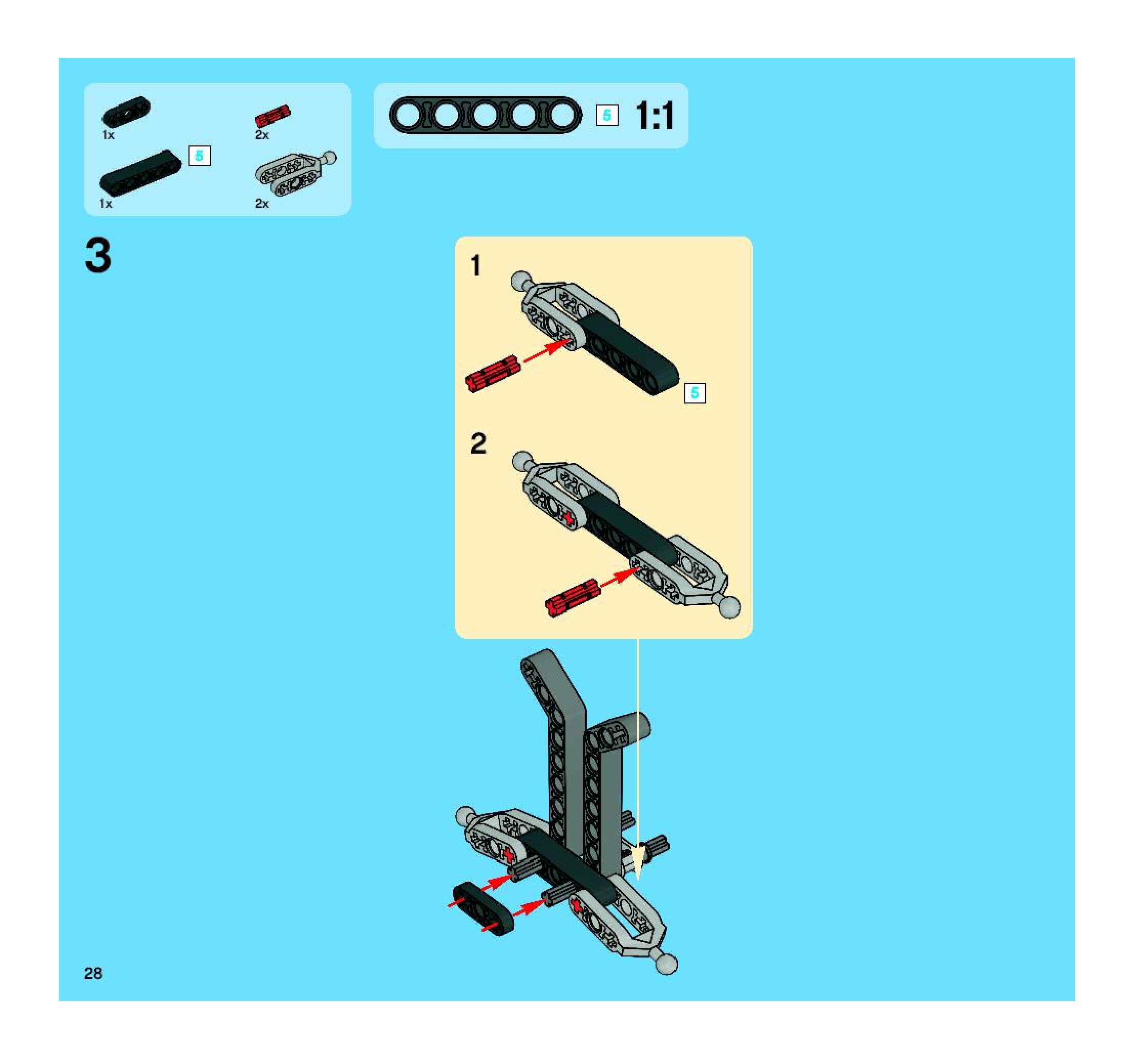 1x
2x
5
1x
2x

5 1:1

3

1

5

2

28