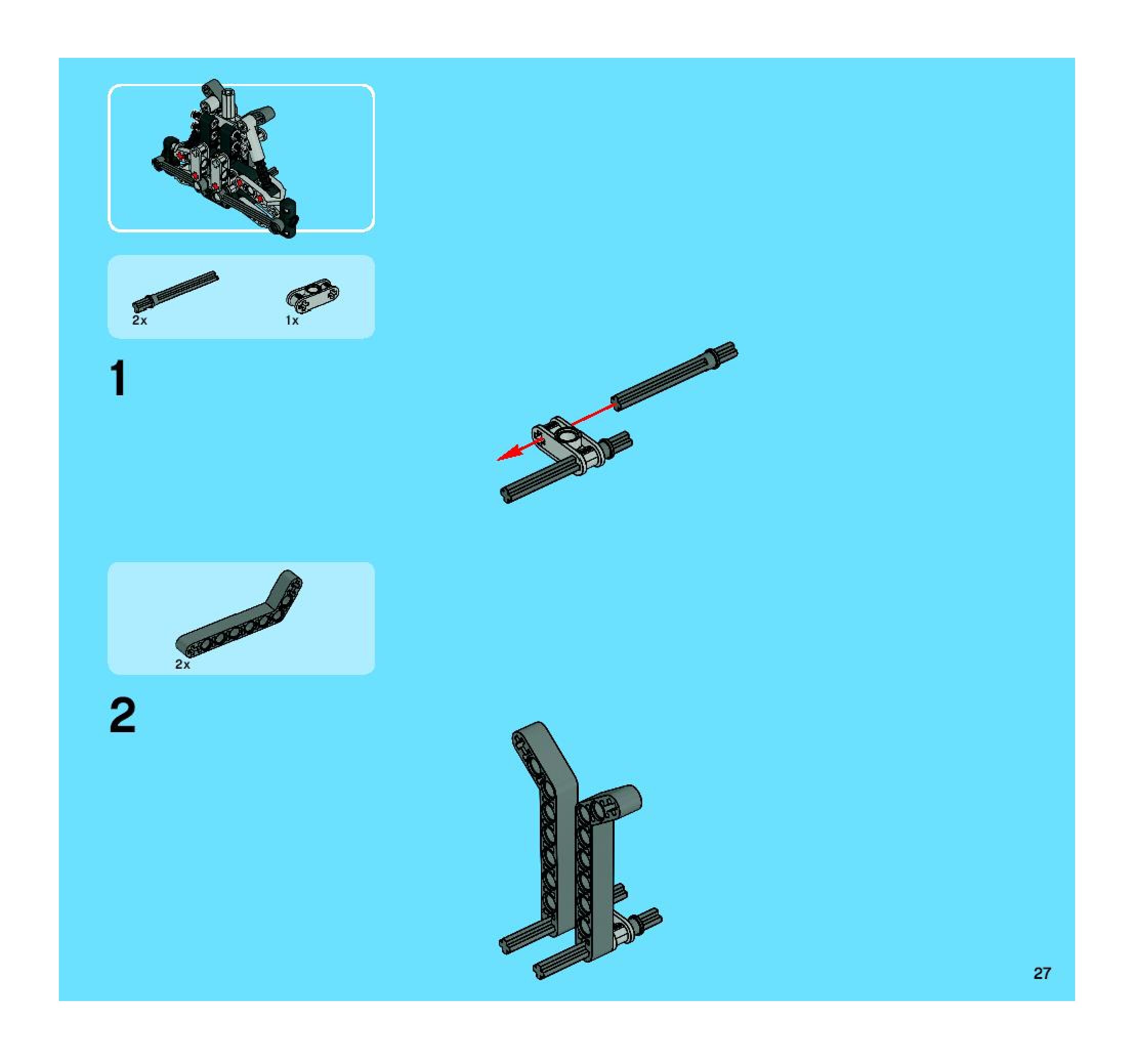 2x

1x

1

2x

2

27