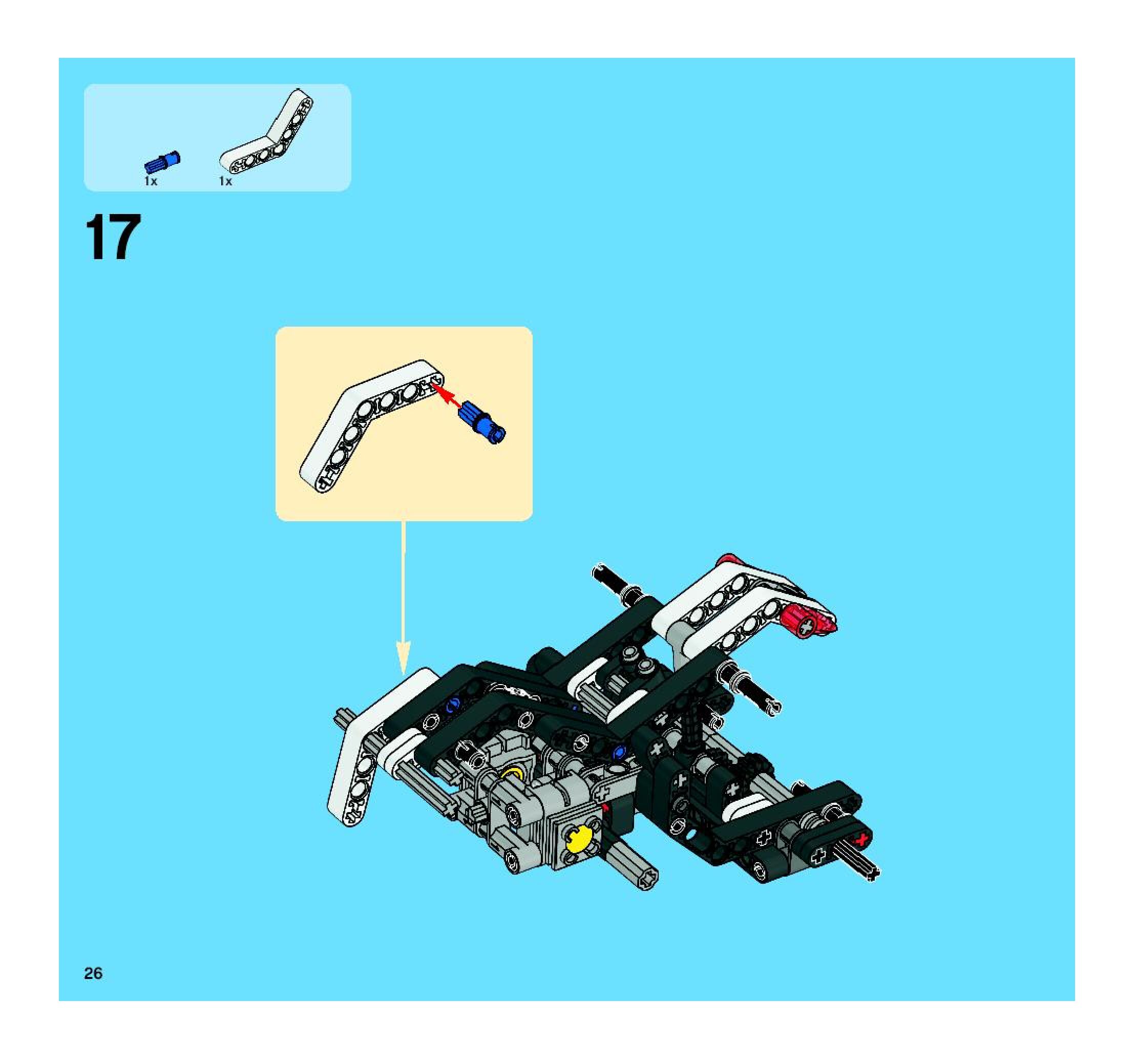 1x 1x

17

26