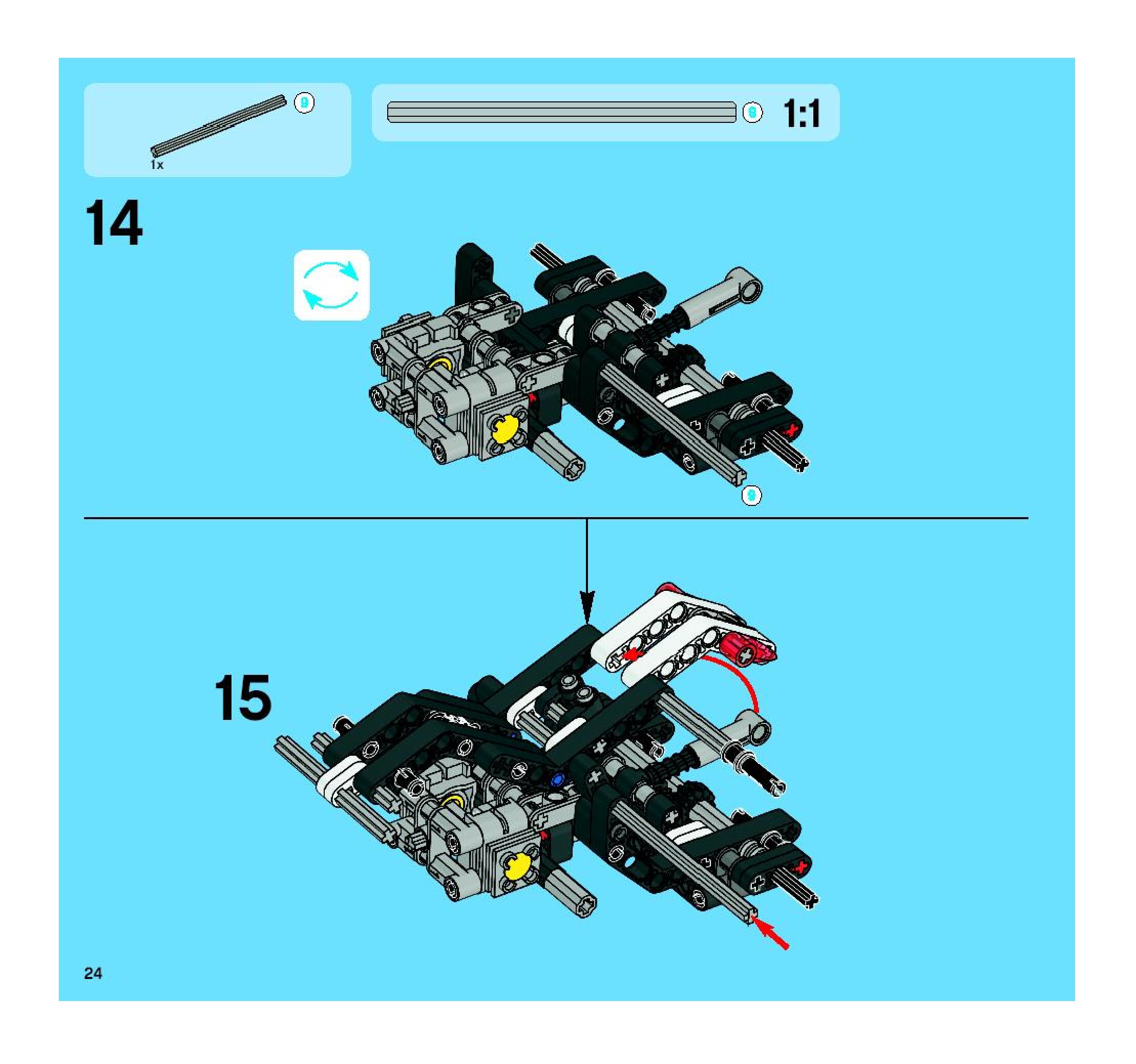 9
1x

9 1:1

14

9

15

24