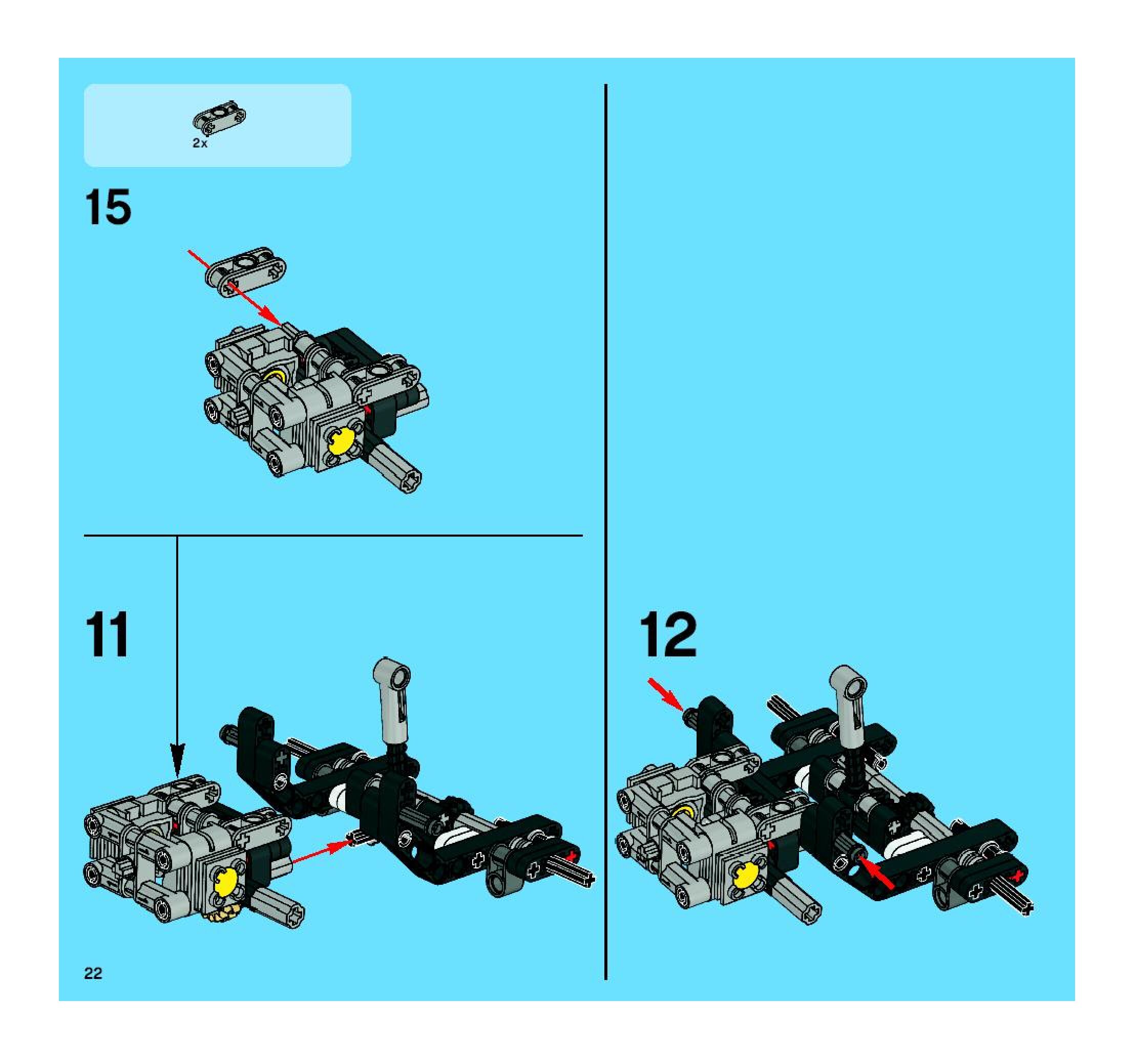 2x

15

11

12

22