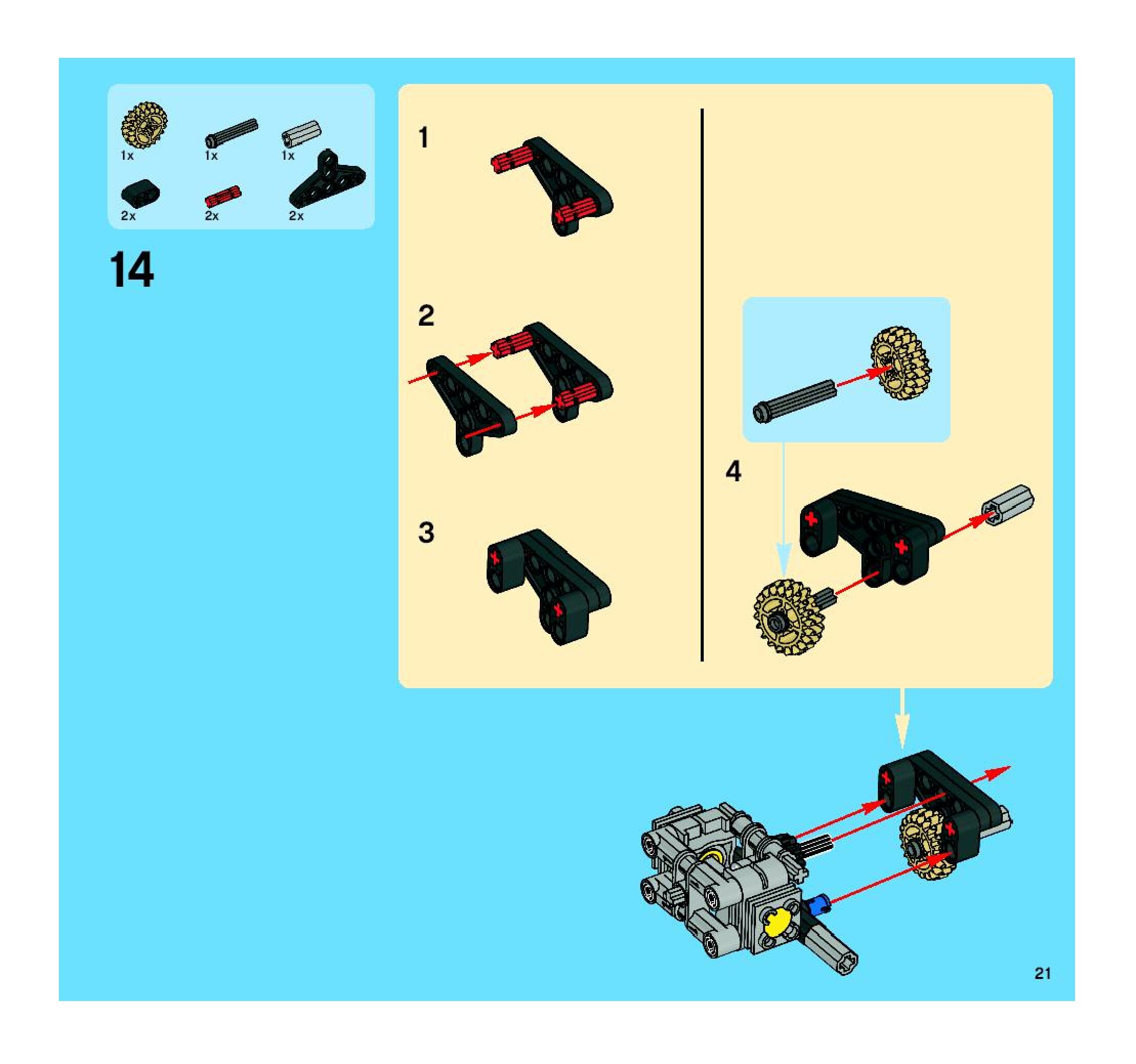 1x
1x
1x
2x
2x
2x

14

1

2

3

4

21