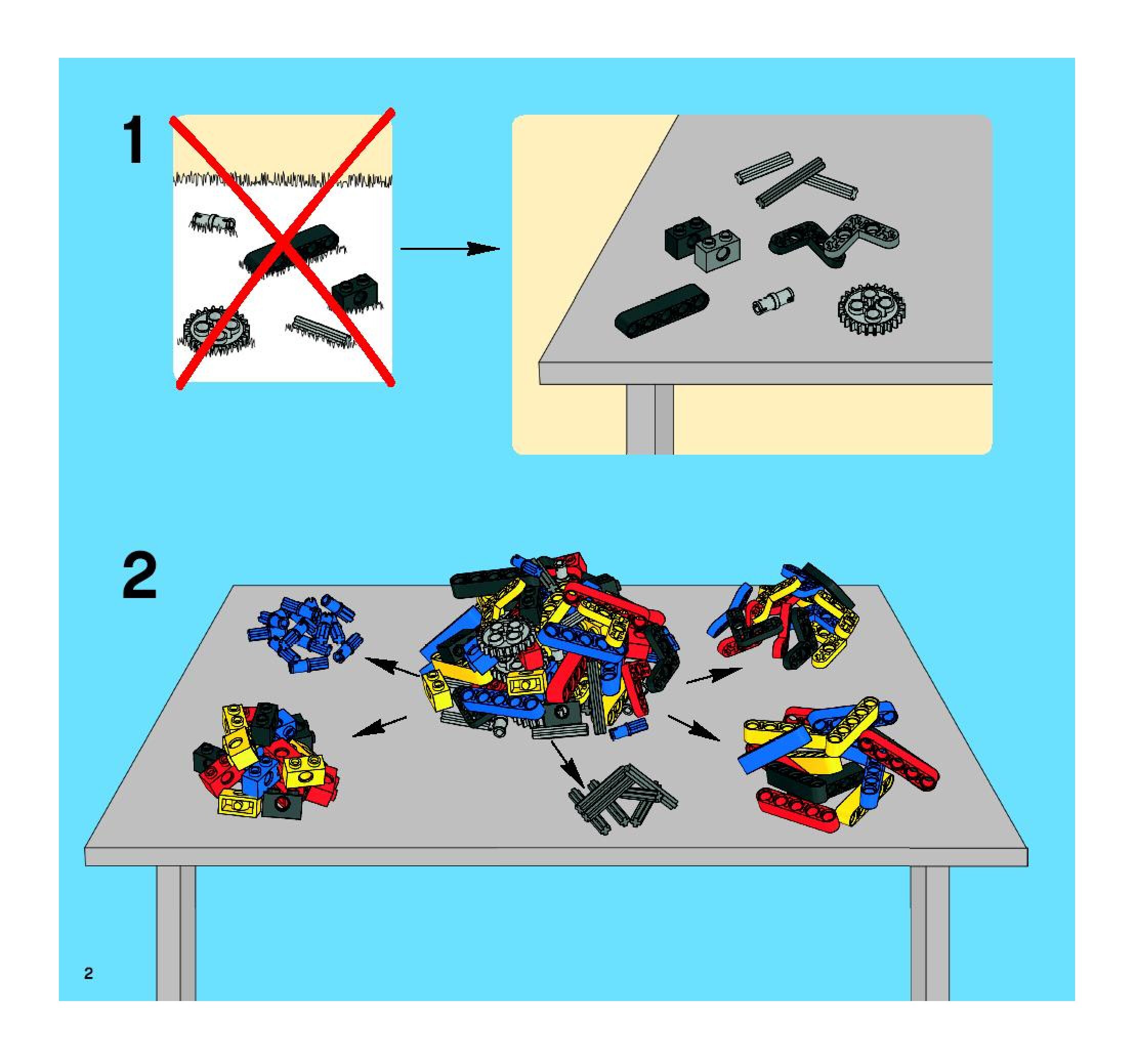 1

2

2