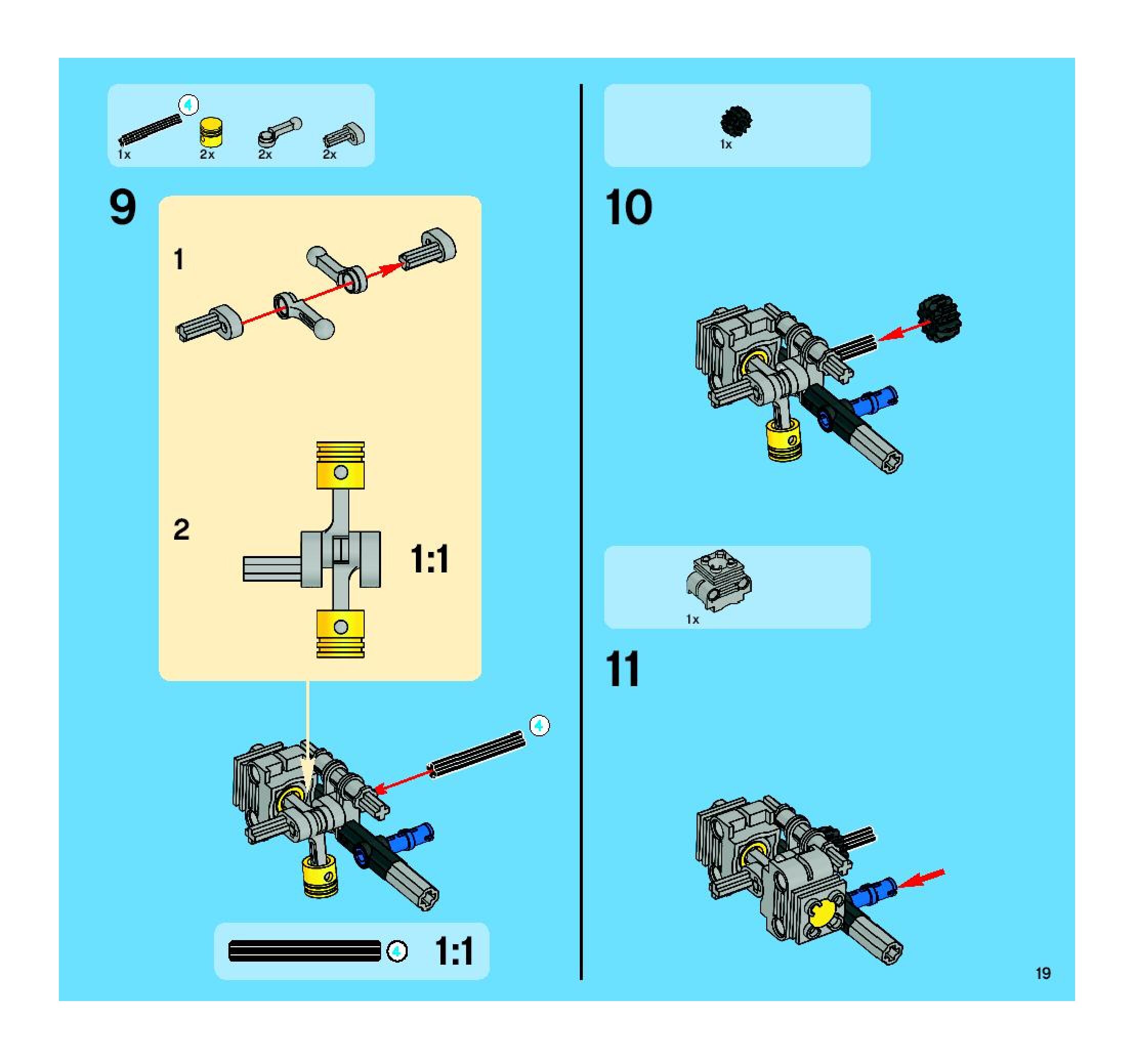 4
1x 2x 2x 2x

9

1

2

1:1

4

4 1:1

1x

10

1x

11

19