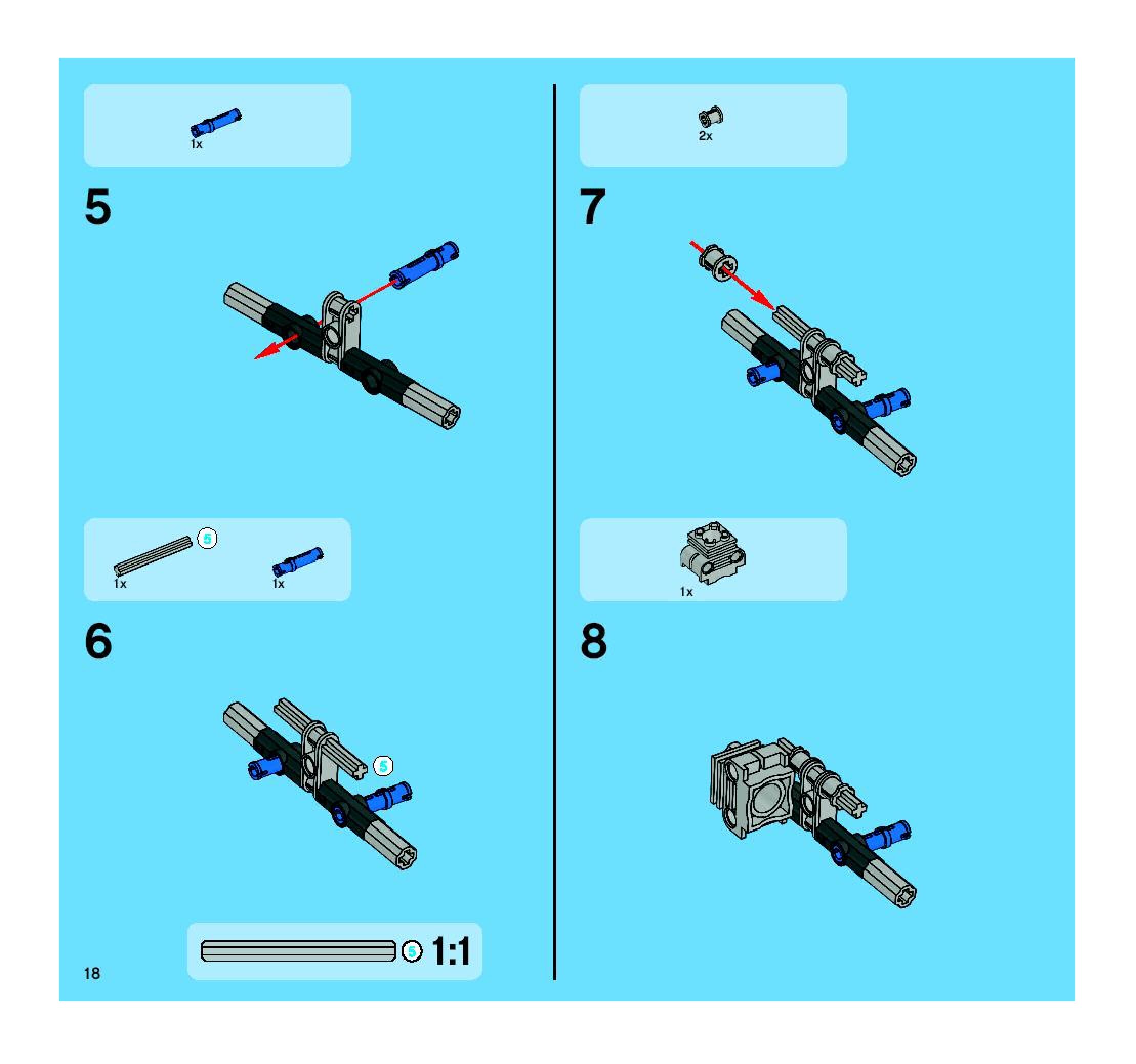 1x

5

5

1x

1x

6

5

5 1:1

18

2x

7

1x

8