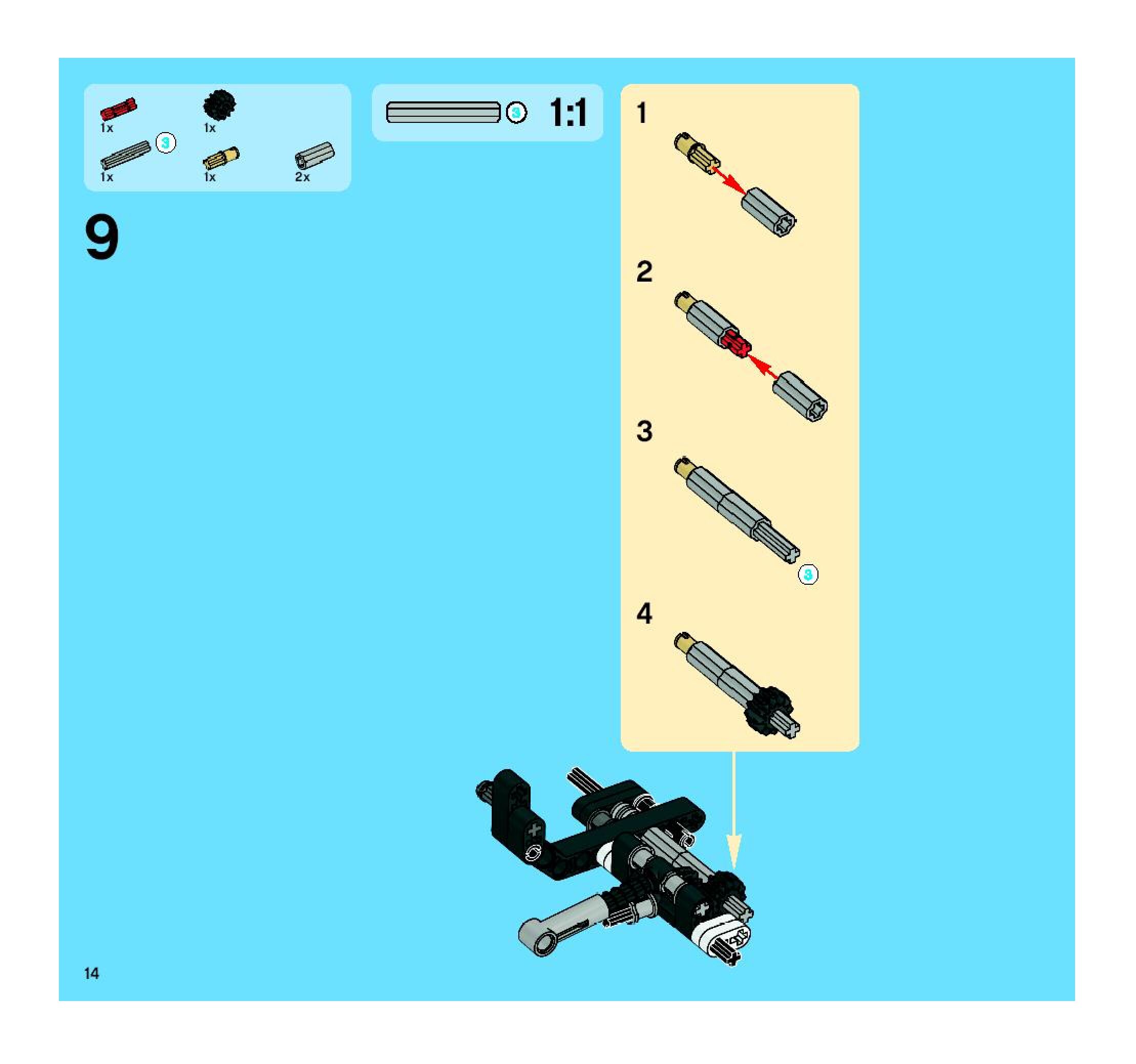 1x

1x

3

1x

1x

2x

3

1:1

9

1

2

3

3

4

14