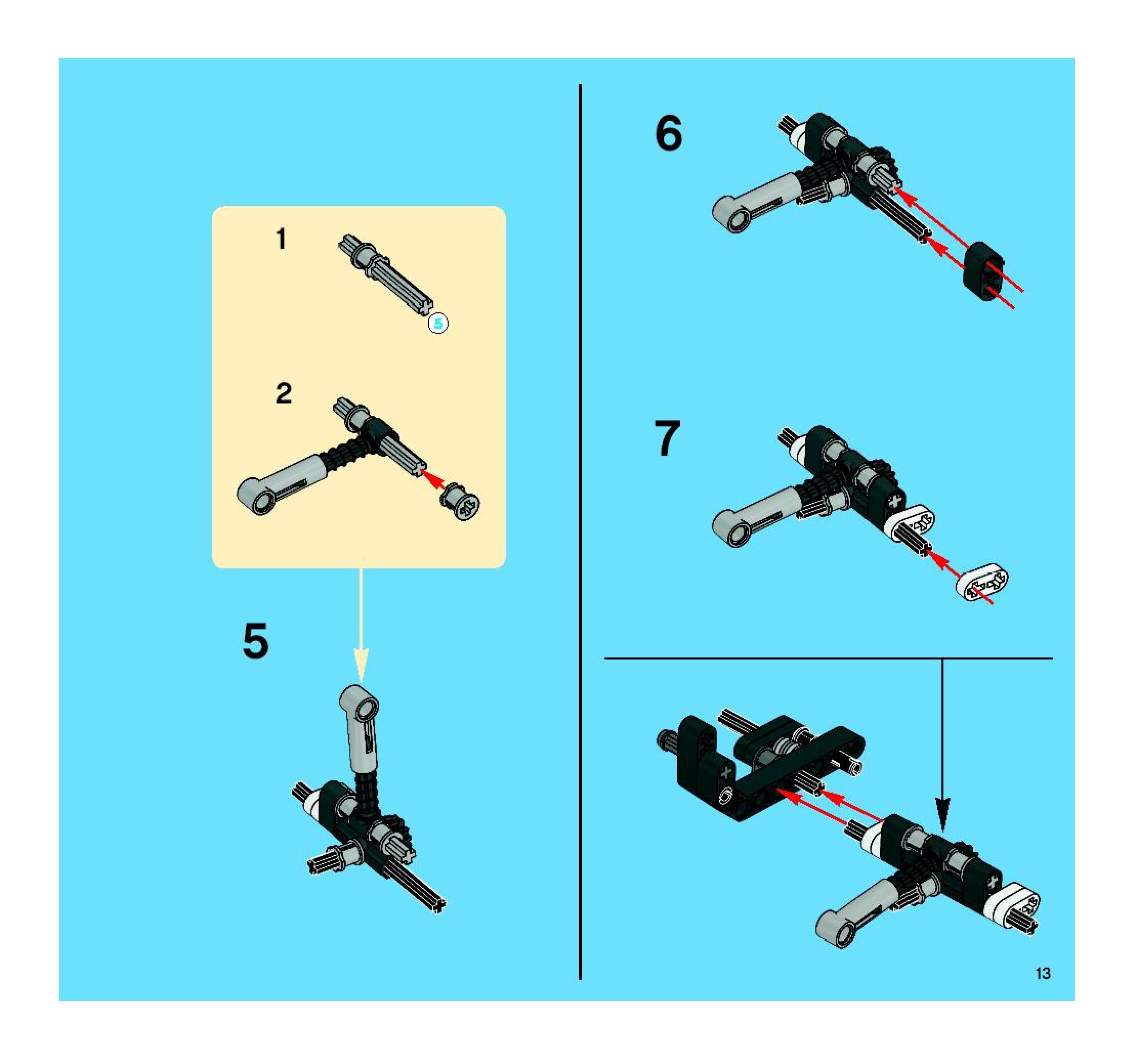 1

5

2

5

6

7

13