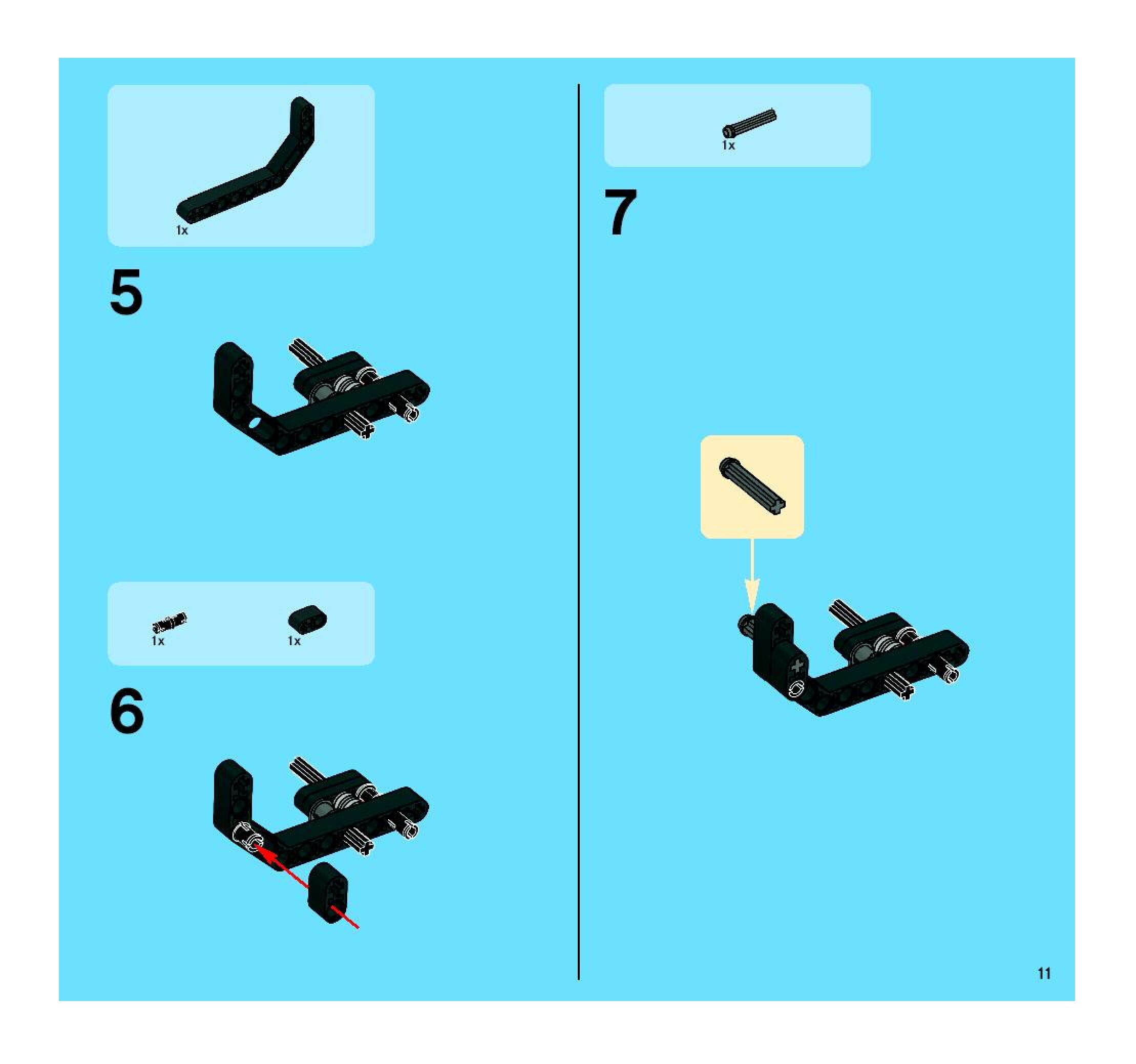 1x

5

1x

1x

6

1x

7

11