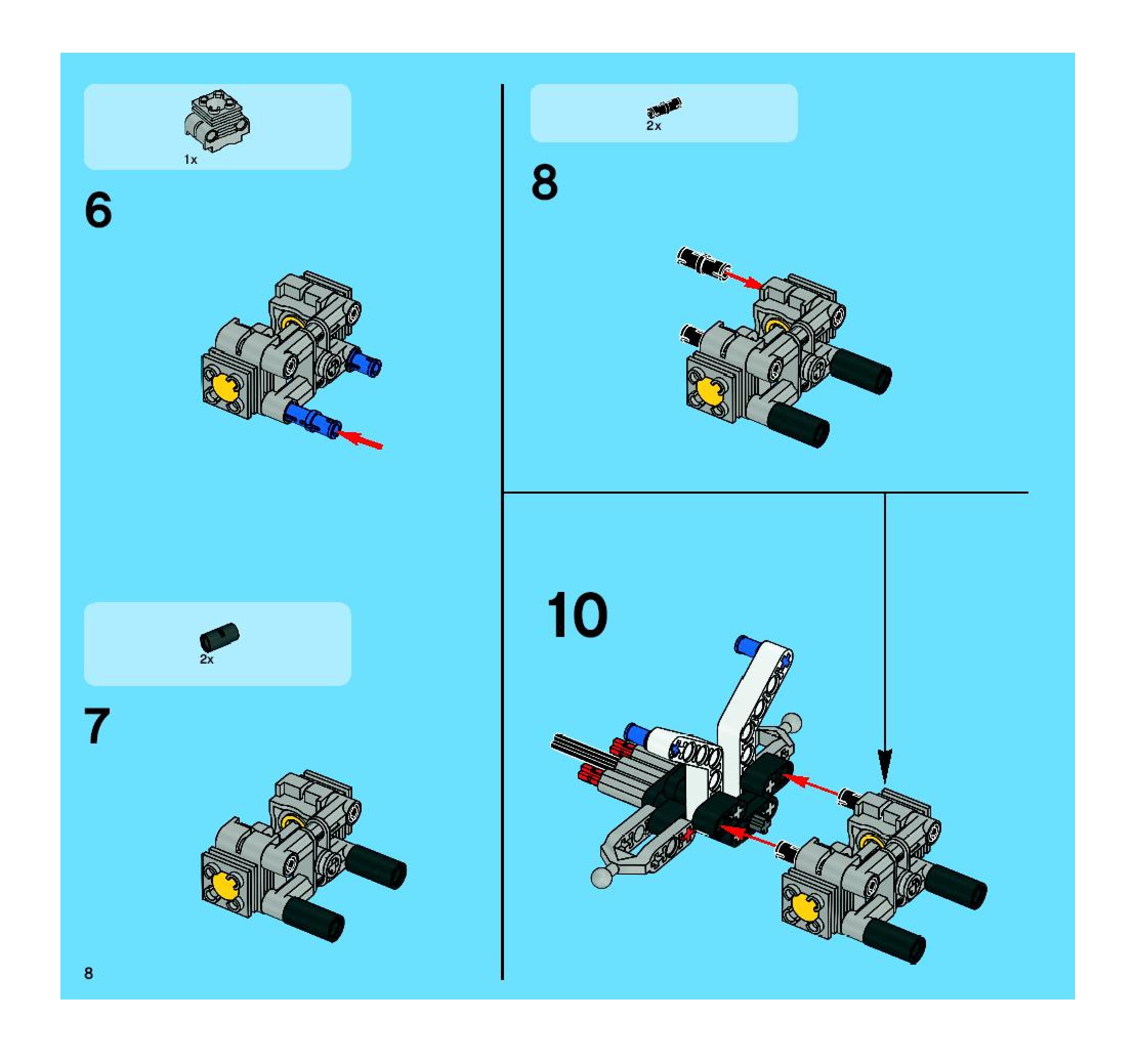 1x

6

2x

7

8

2x

8

10