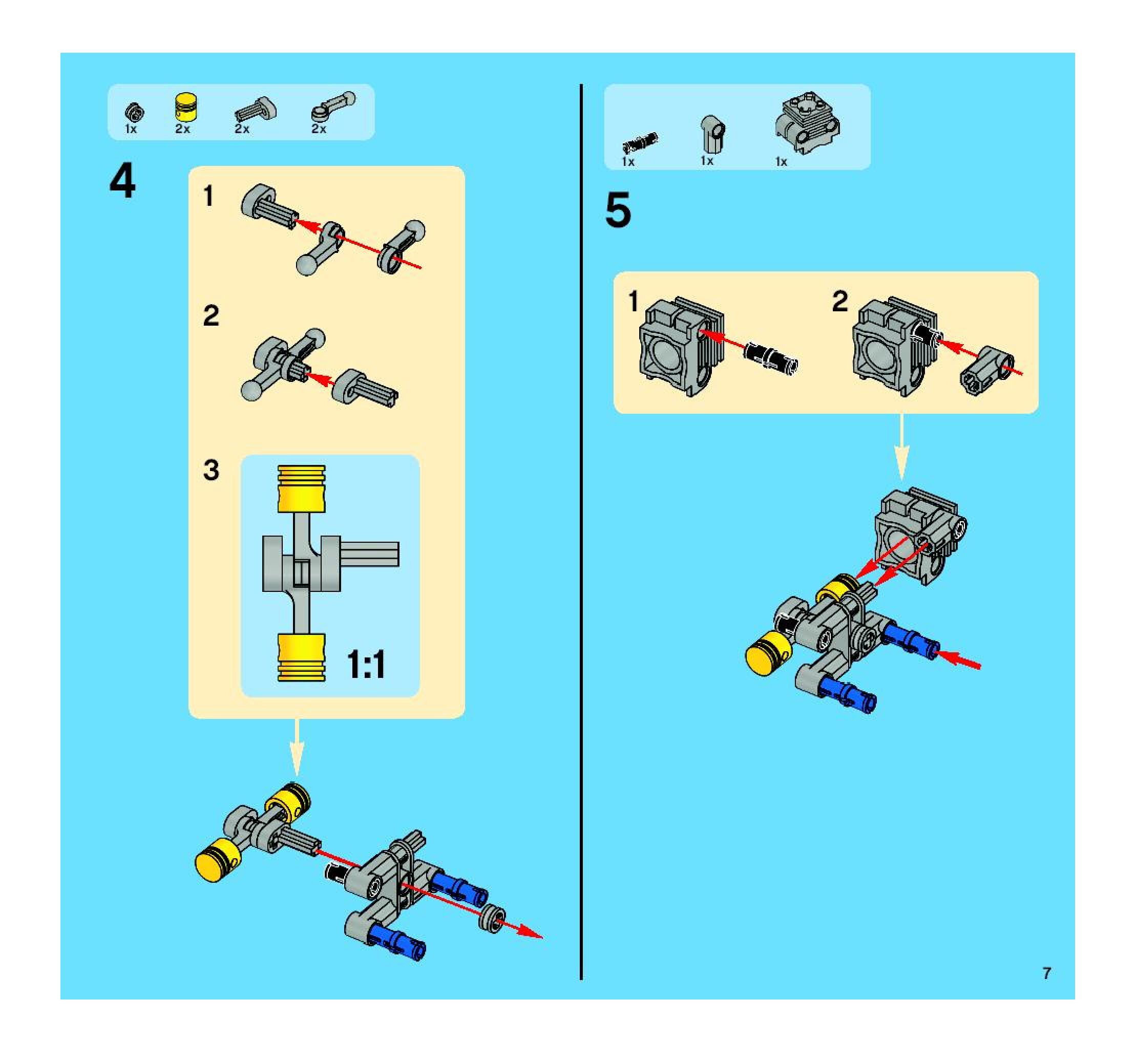 1x 2x 2x 2x

4

1

2

3

1:1

1x 1x 1x

5

1

2

7