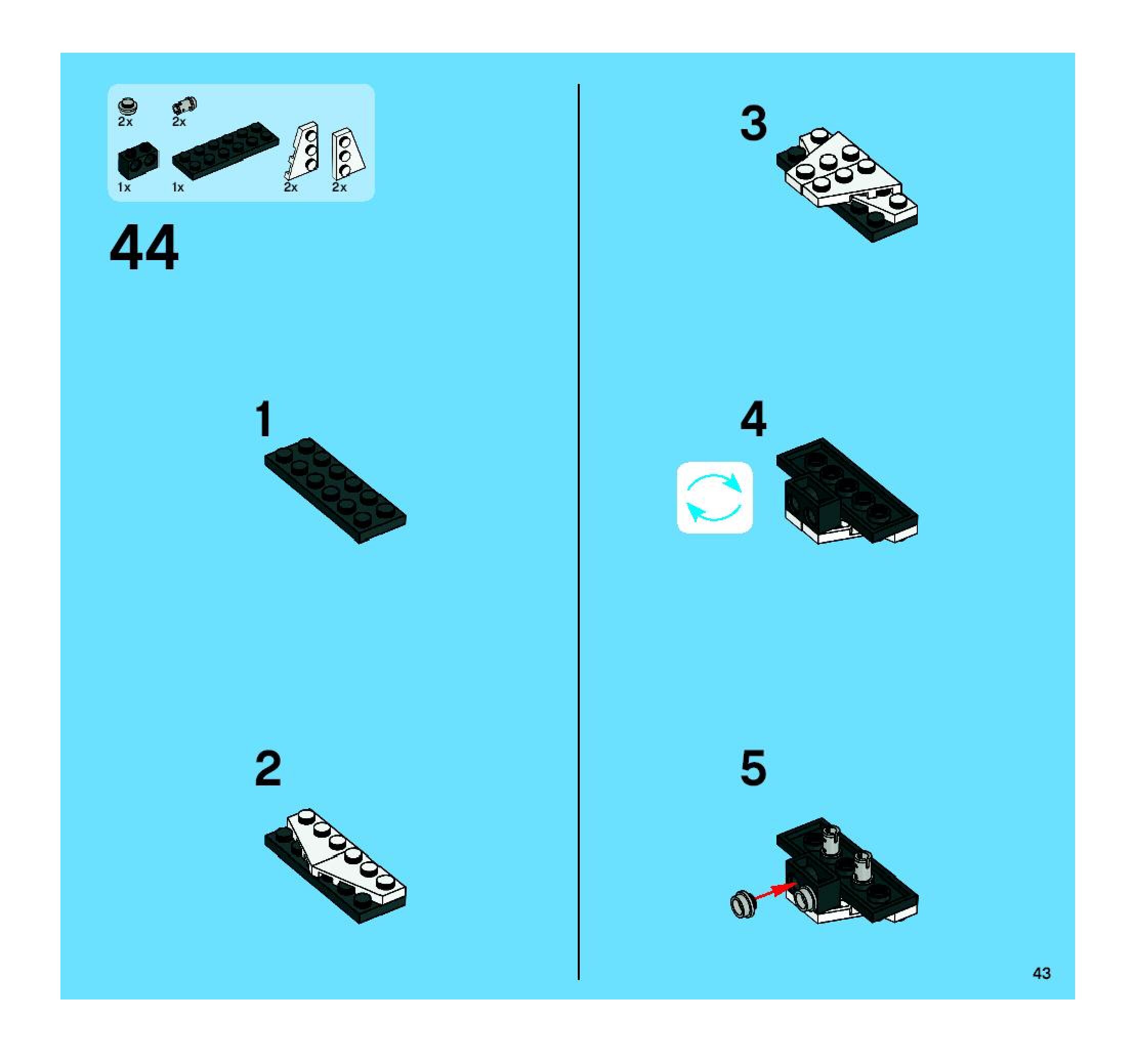 2x 2x

1x 1x 2x 2x

44

1

2

3

4

5

43