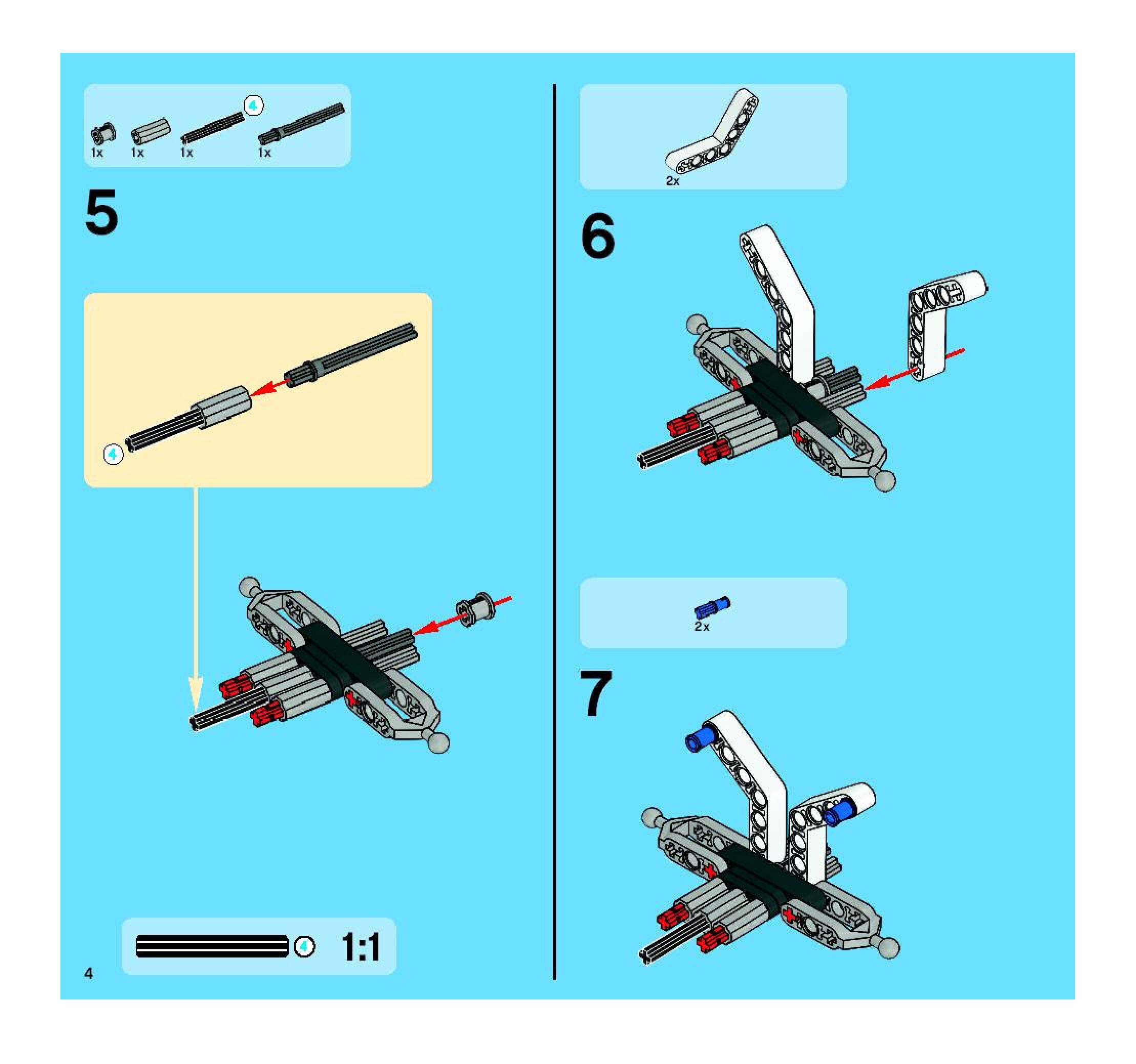 4

1x 1x 1x 1x

5

4

4 1:1

4

2x

6

2x

7