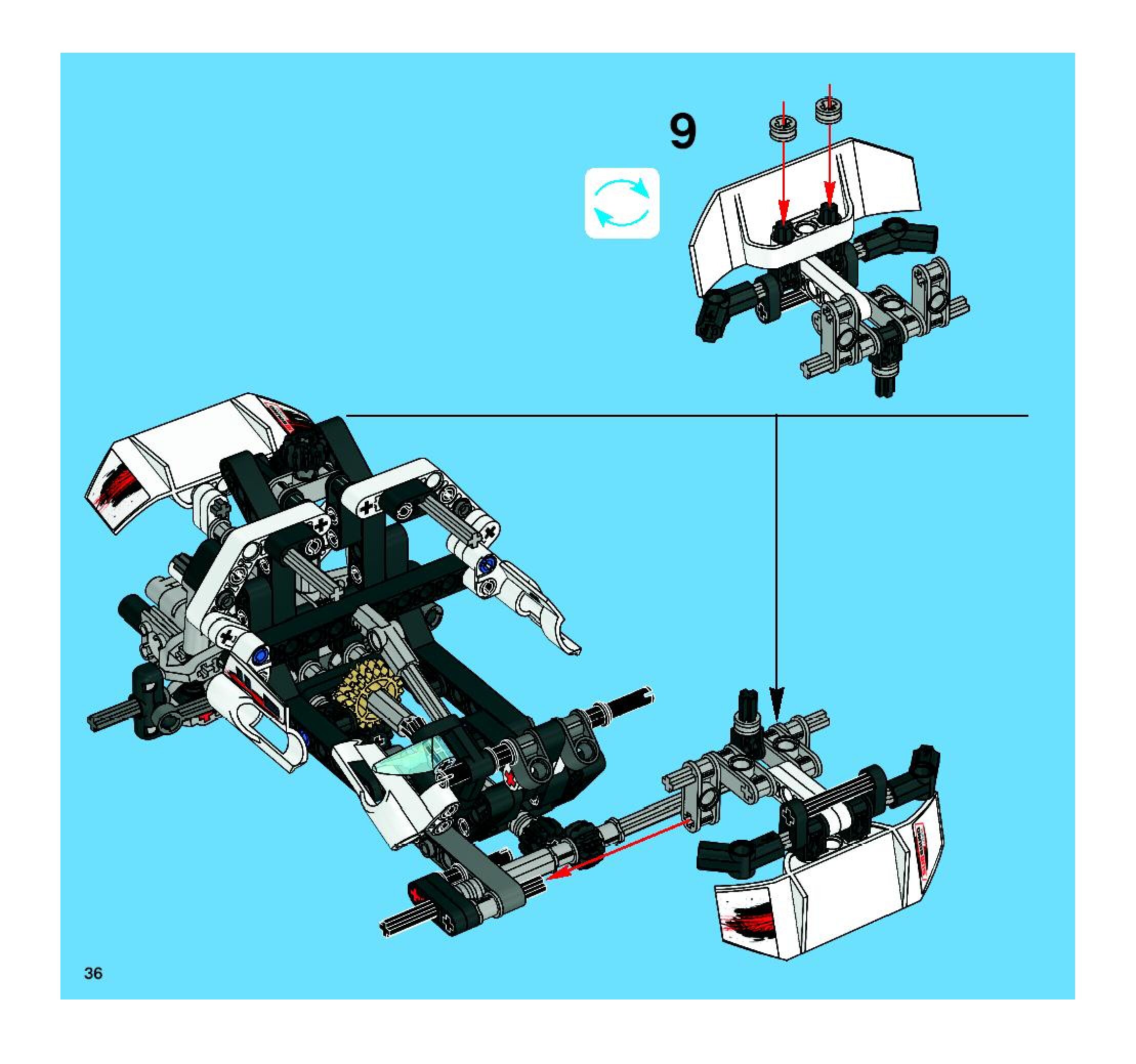 9

36