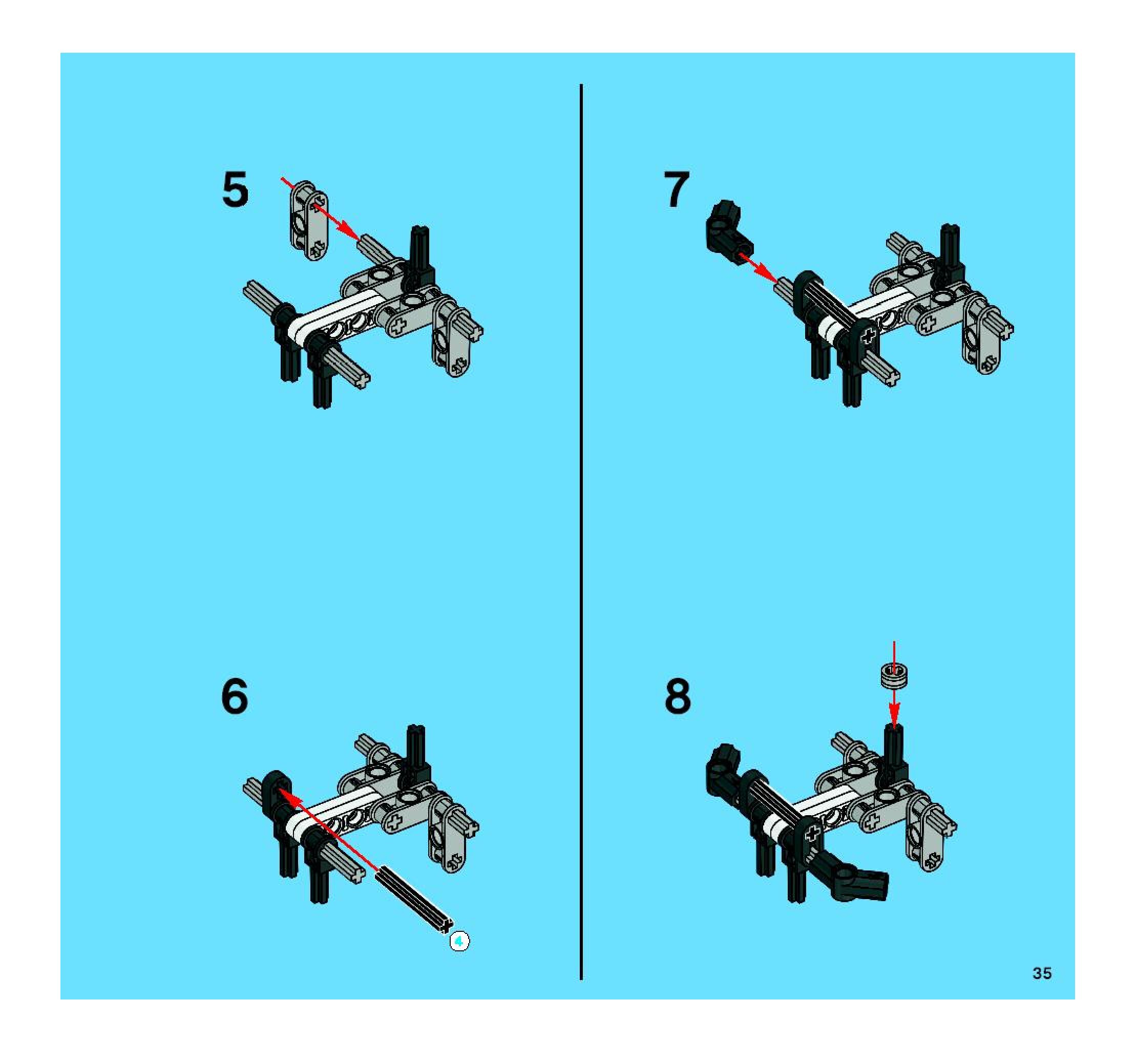 5

6

4

7

8

35