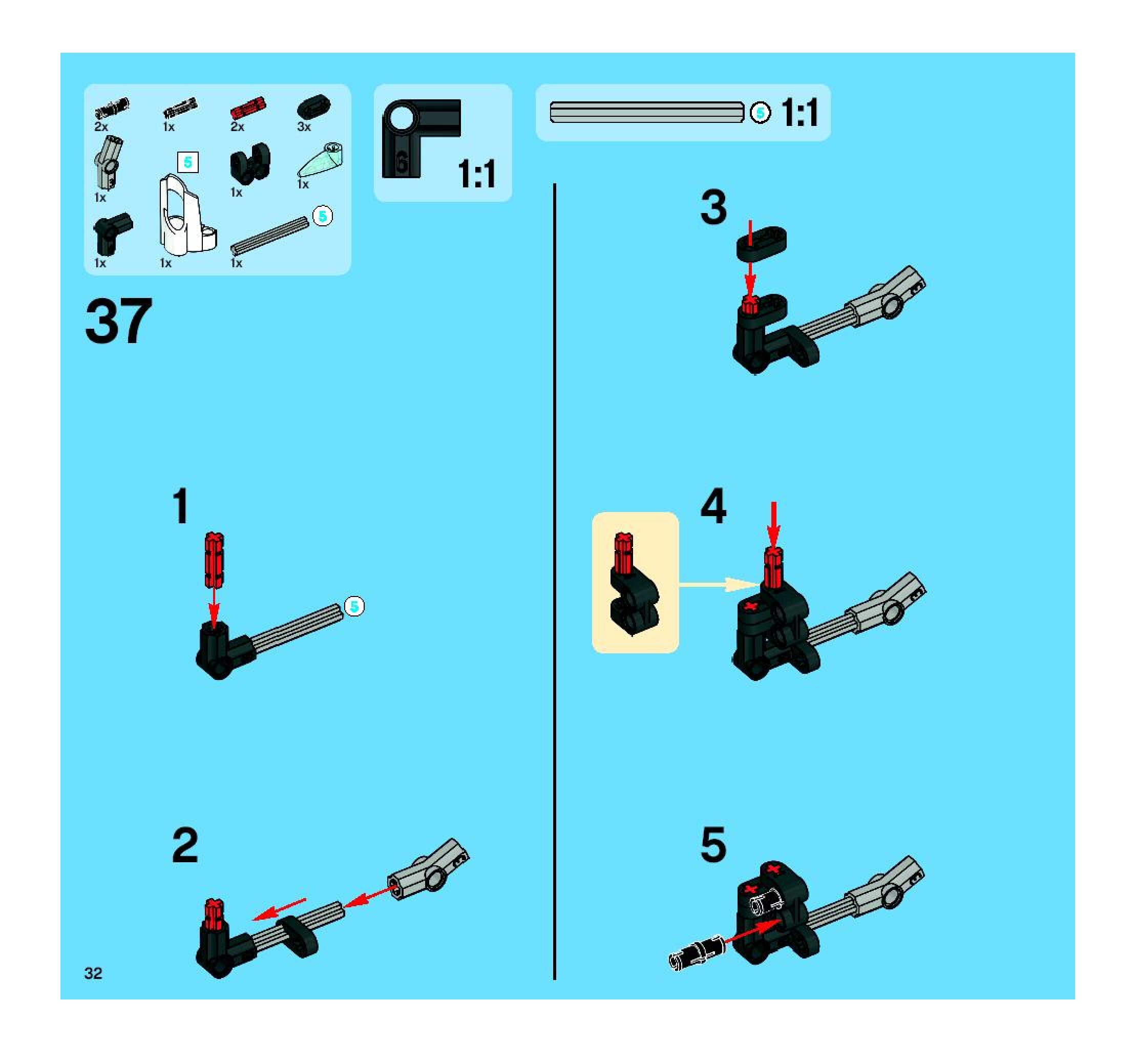 2x 1x 2x 3x
1x 5 1x 1x
1x 1x 5 1x

6 1:1

5 1:1

37

1

5

2

3

4

5

32