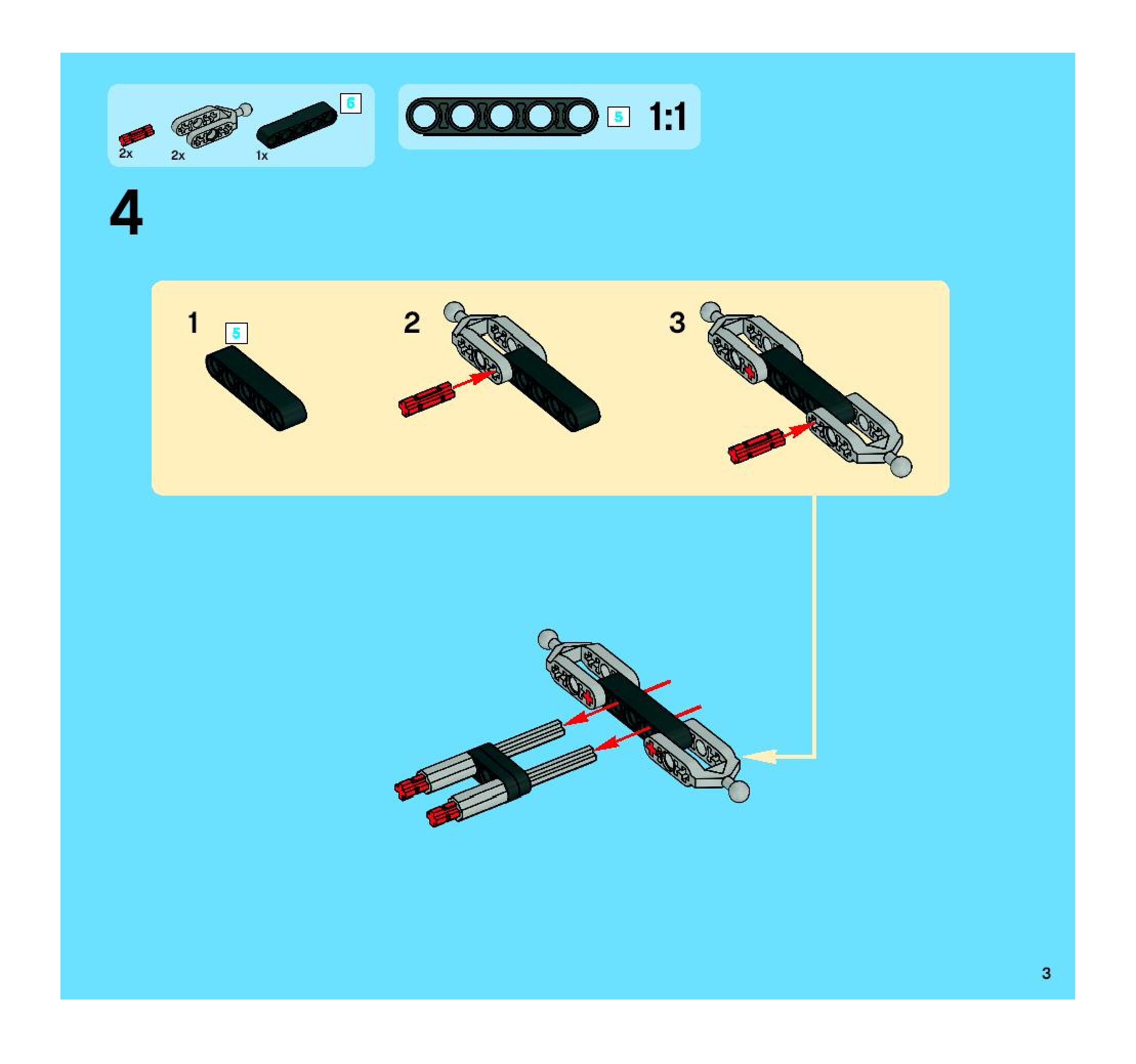 2x
2x
1x
5

5
1:1

4

1
5

2

3

3