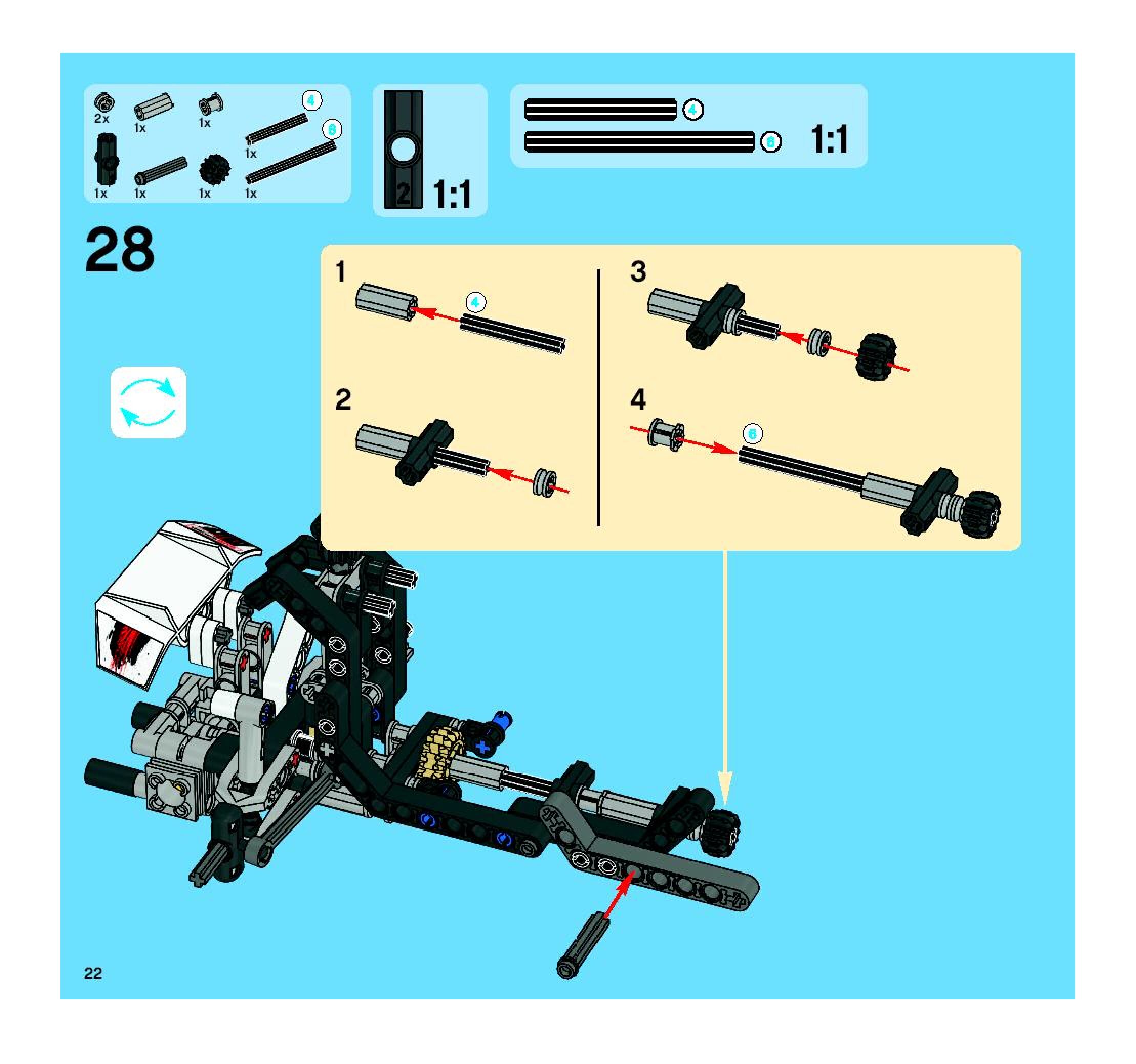 2x
1x
1x
4
6
1x
1x
1x
1x
1x

2
1:1

4
6
1:1

28

1
4

2

3

4
6

22