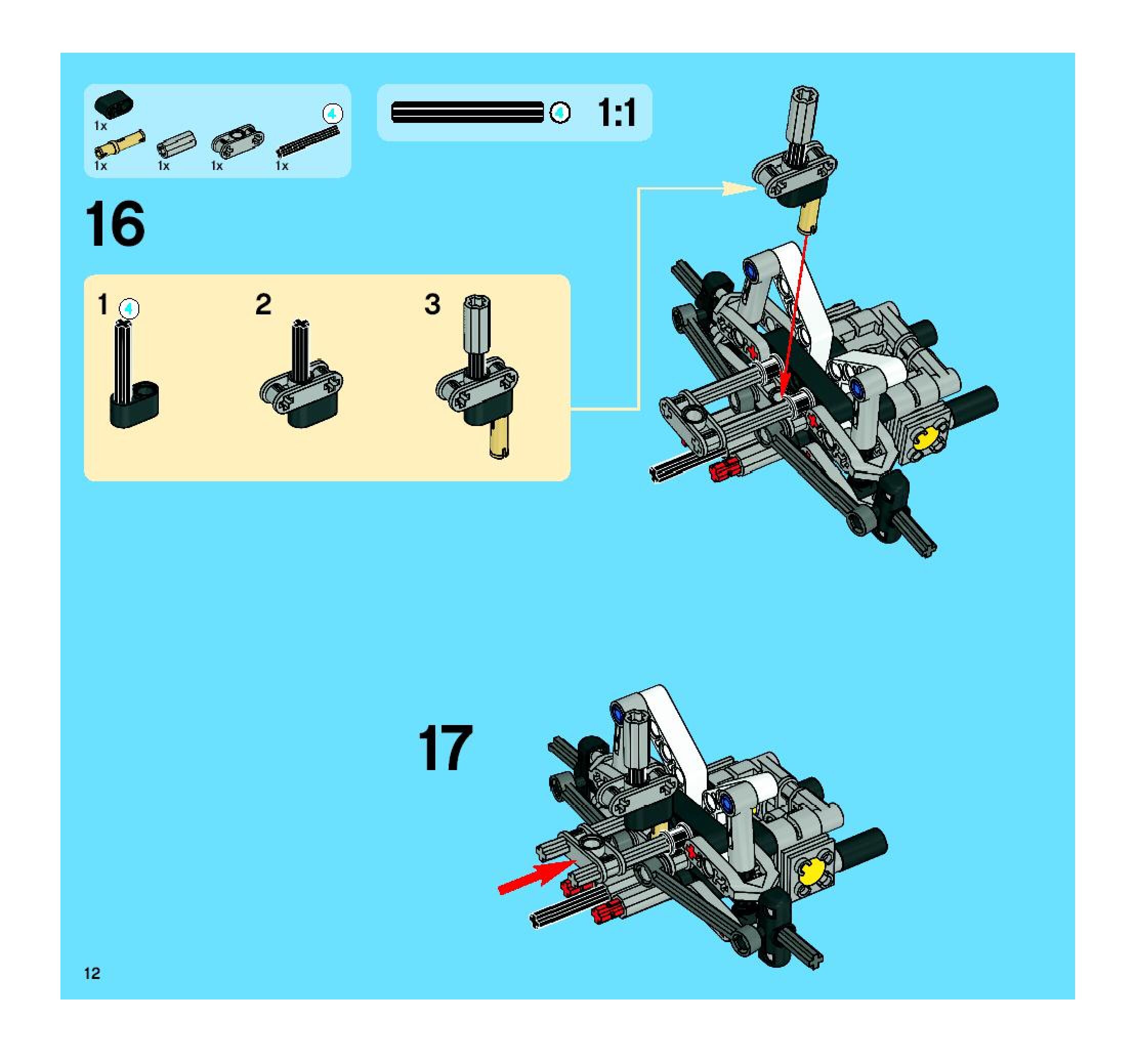 1x
4
1x 1x 1x 1x

4 1:1

16

1 4
2
3

17

12