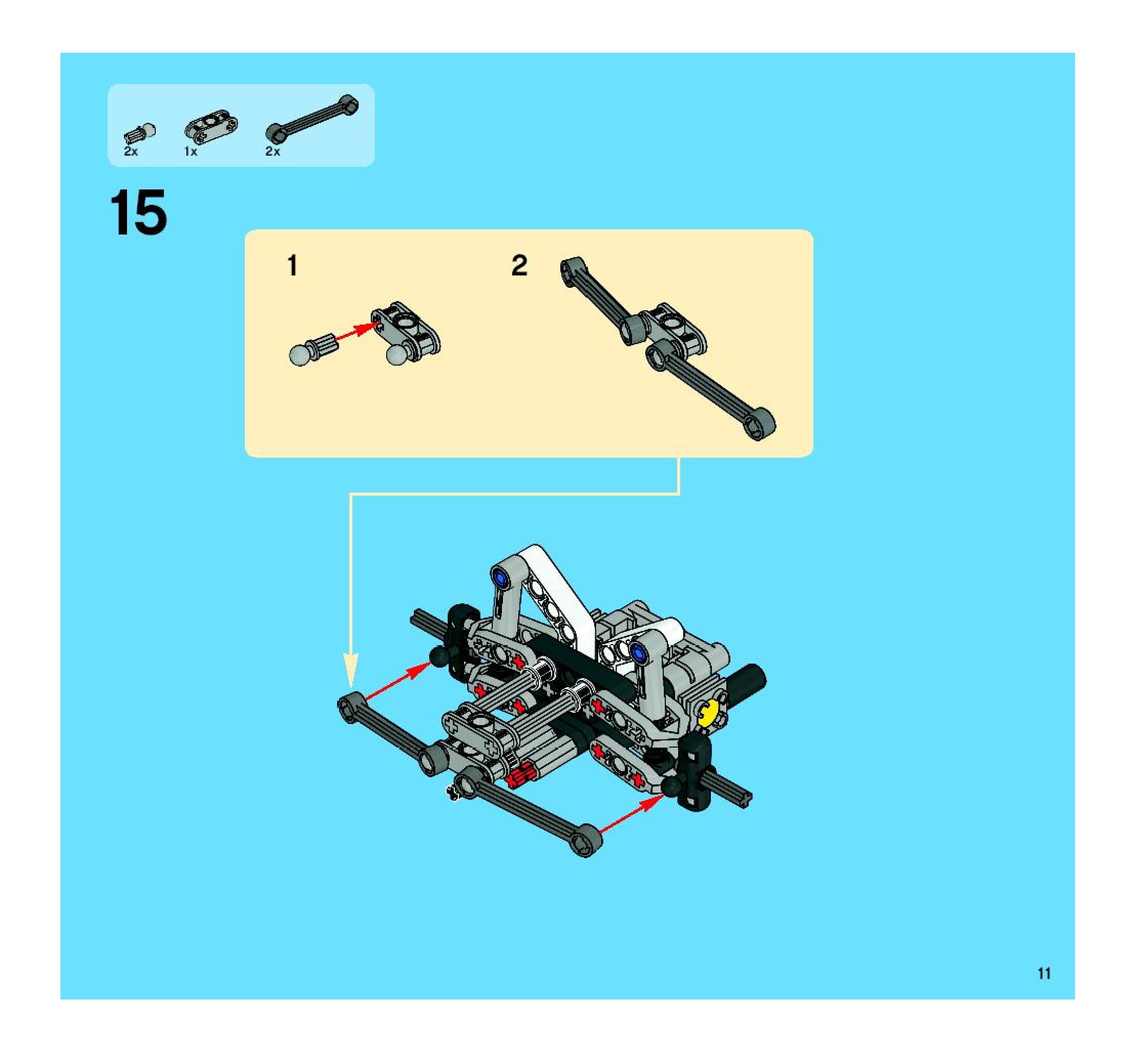 2x 1x 2x

15

1

2

11