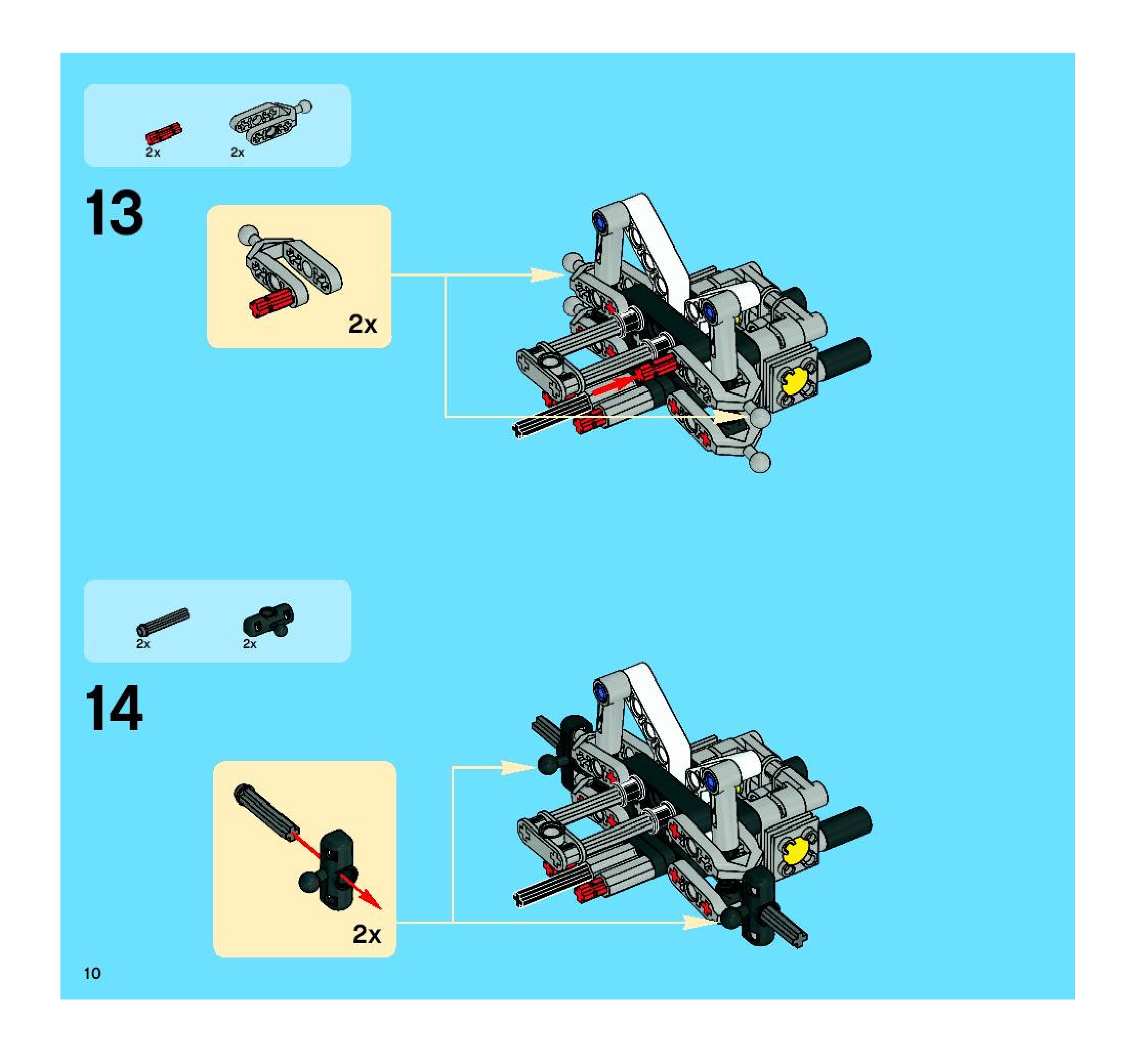 2x 2x

13

2x

2x 2x

14

2x

10