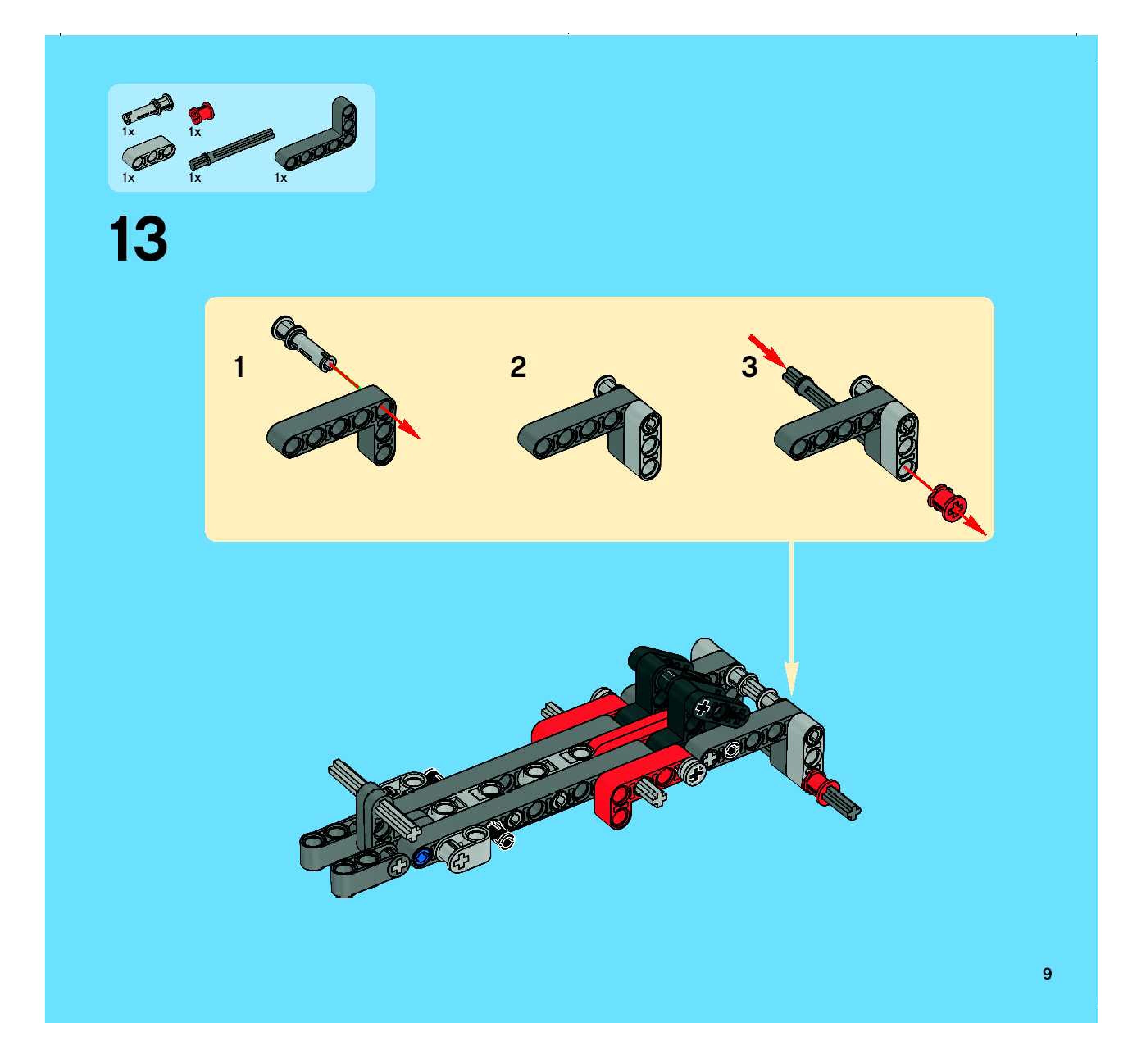 1x 1x

1x 1x 1x

13

1

2

3

9