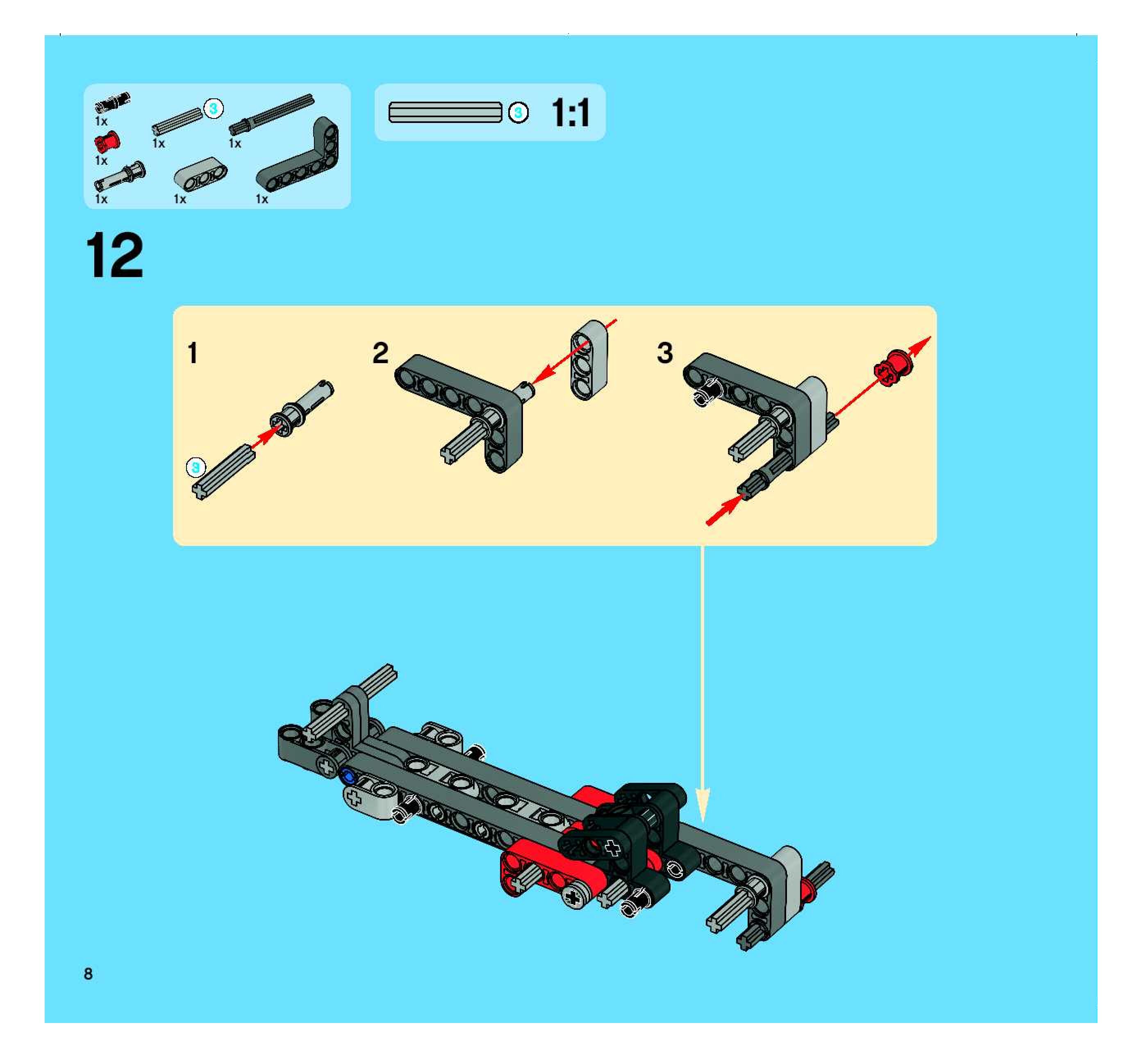 1x
3
1x
1x
1x
1x
1x
1x

3
1:1

12

1
3

2

3

8