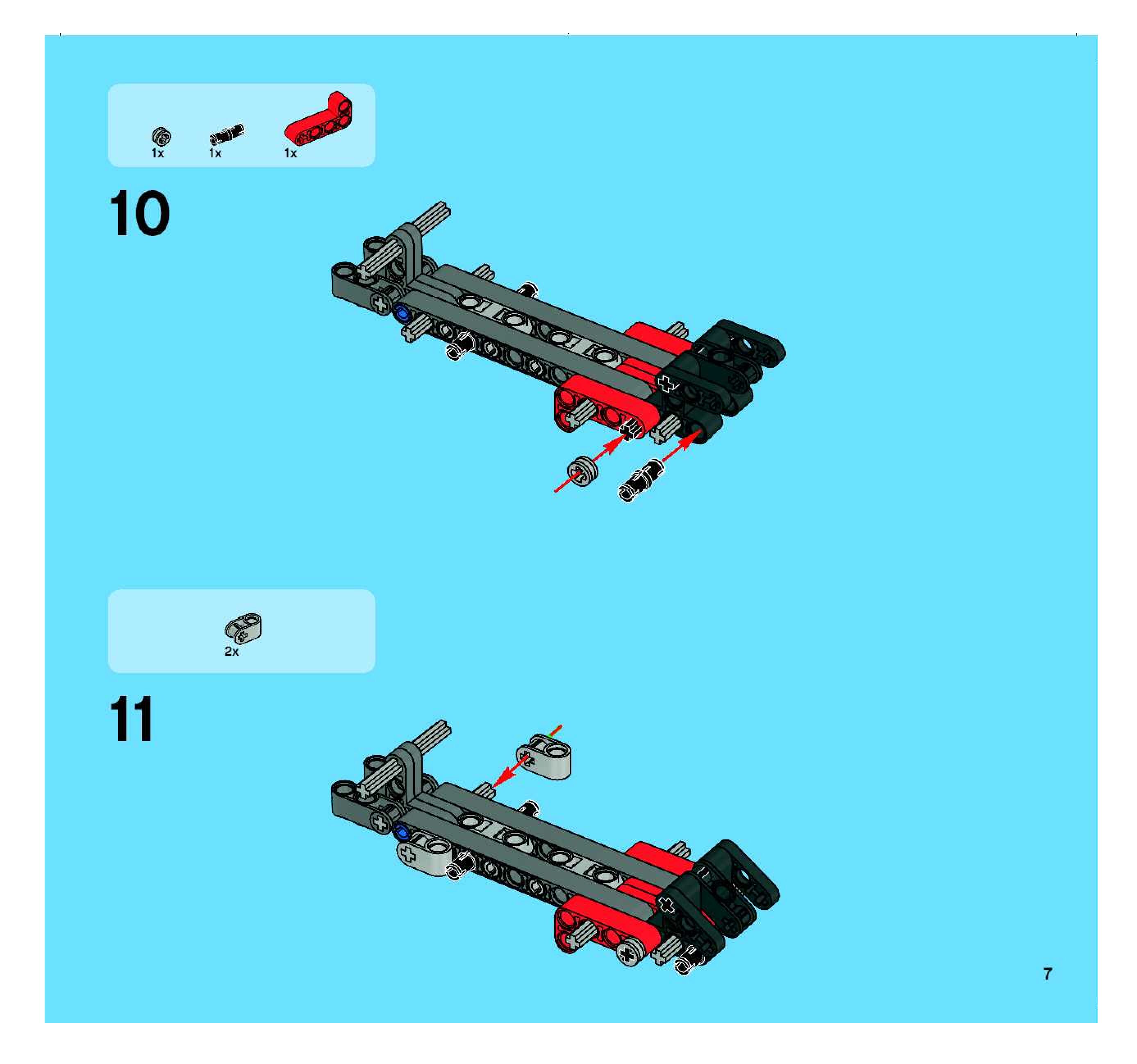 1x 1x 1x

10

2x

11

7