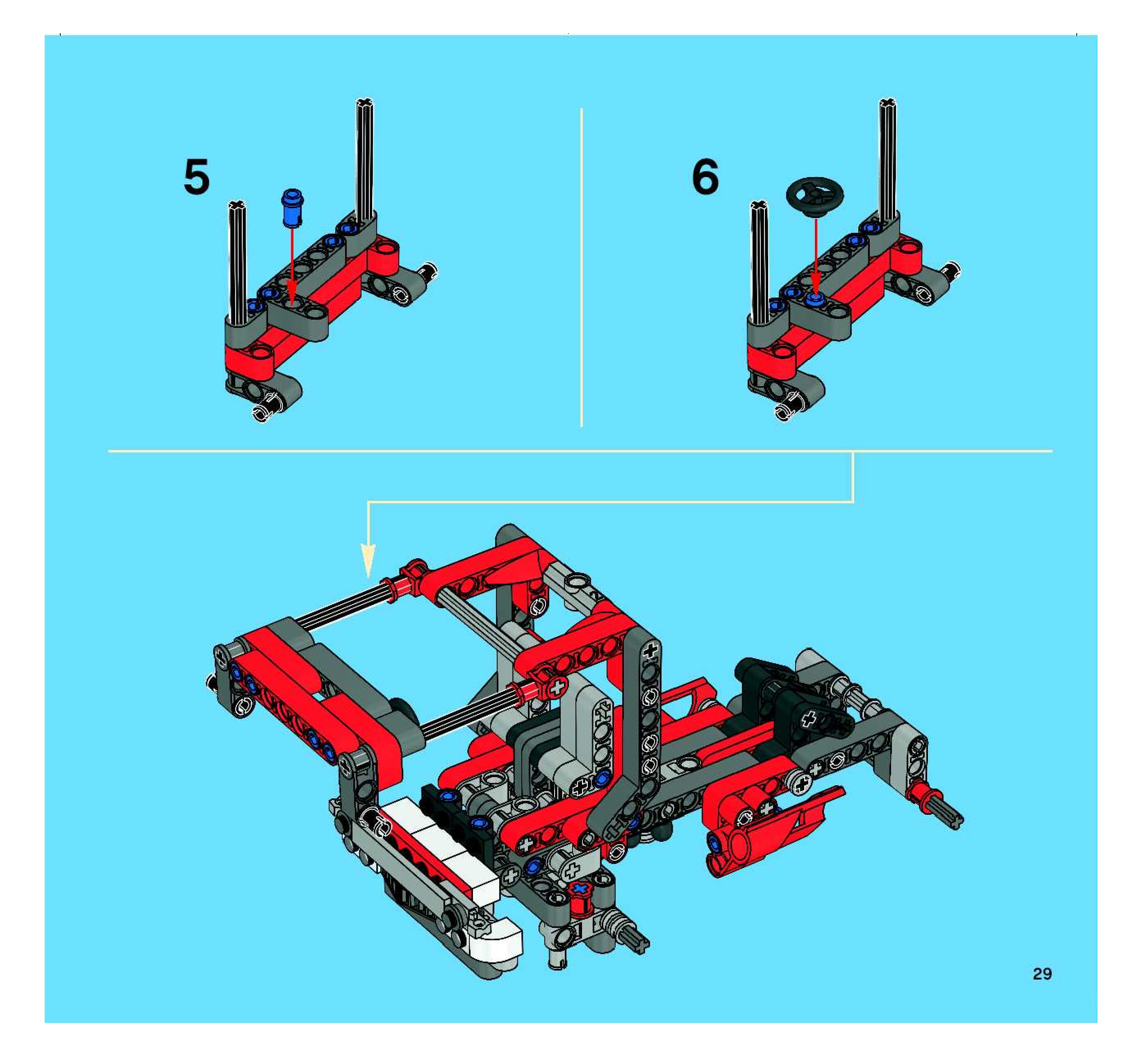 5

6

29