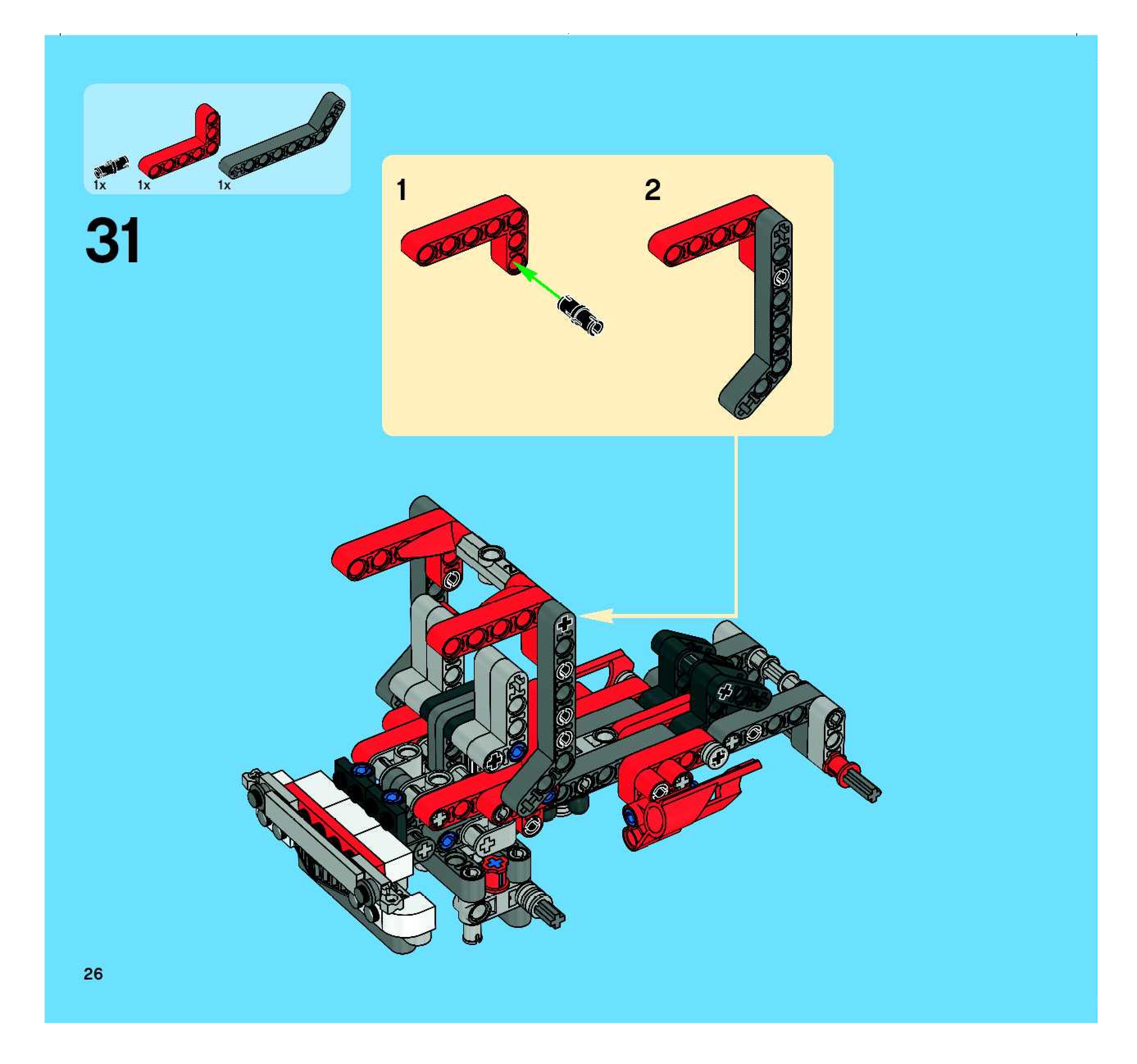 1x 1x 1x

31

1

2

26