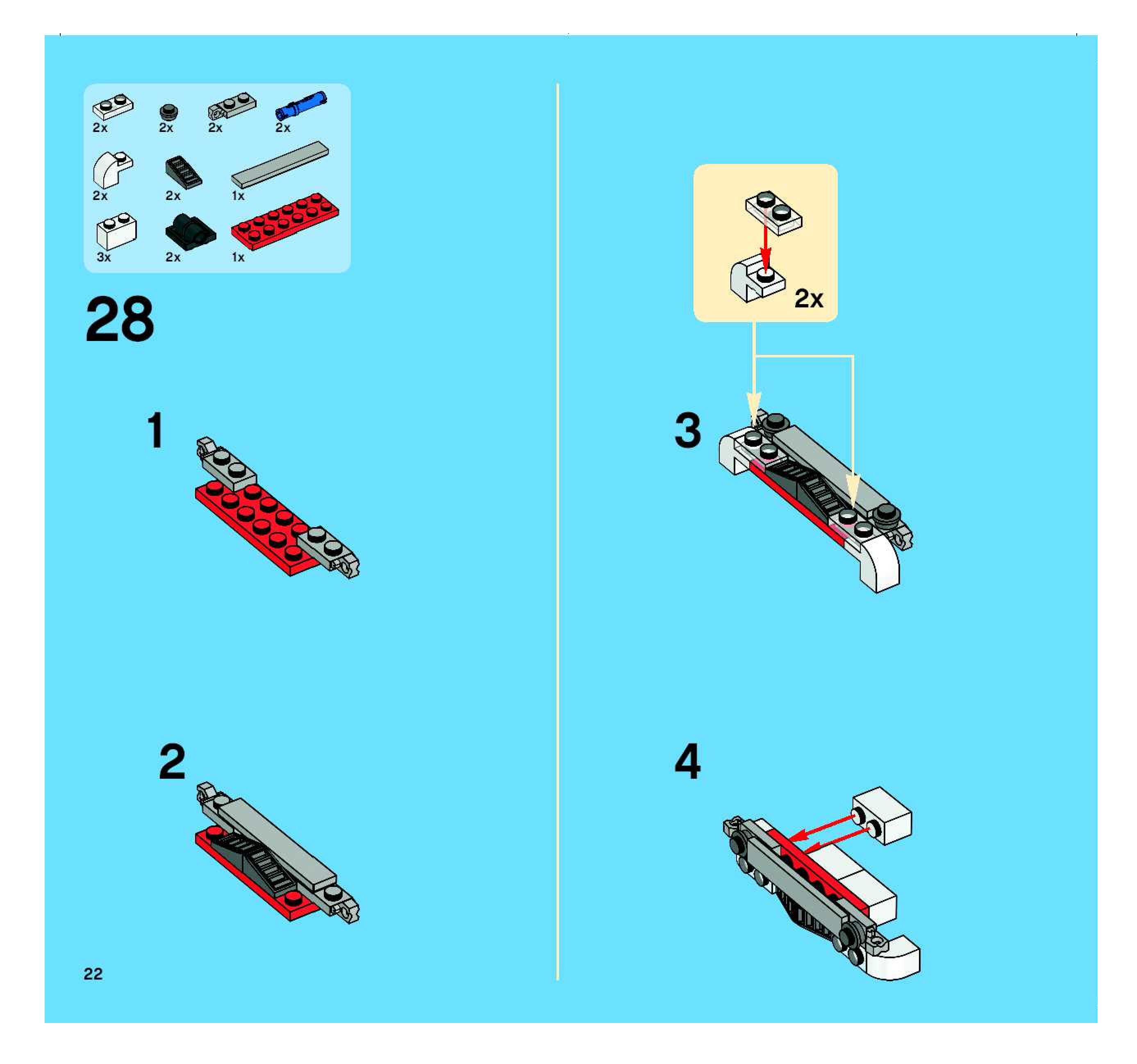 2x 2x 2x 2x

2x 2x 1x

3x 2x 1x

28

1

2

22

2x

3

4