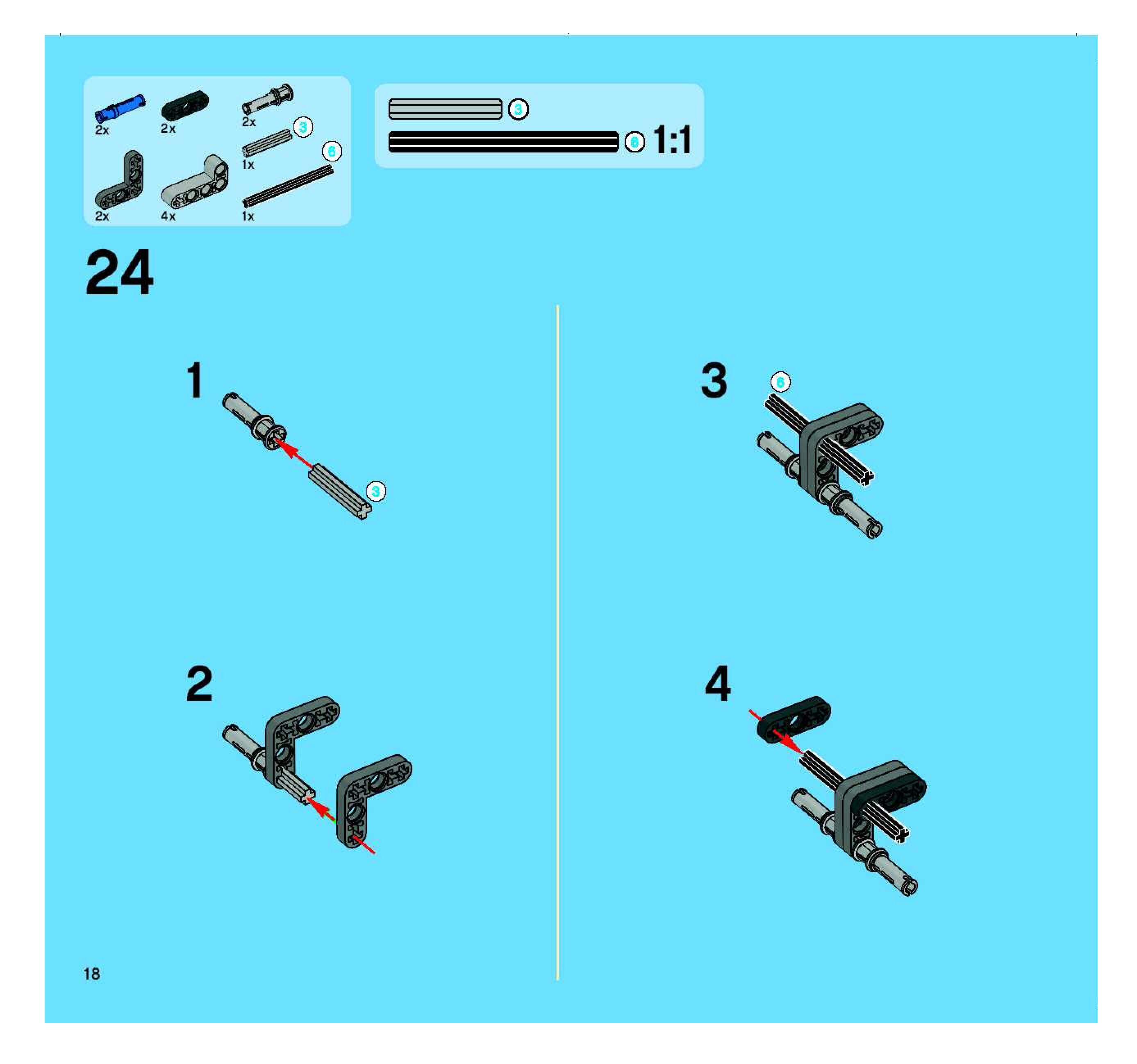 2x
2x
2x
3
1x
6
2x
4x
1x

3
6
1:1

24

1
3

2

3
6

4

18