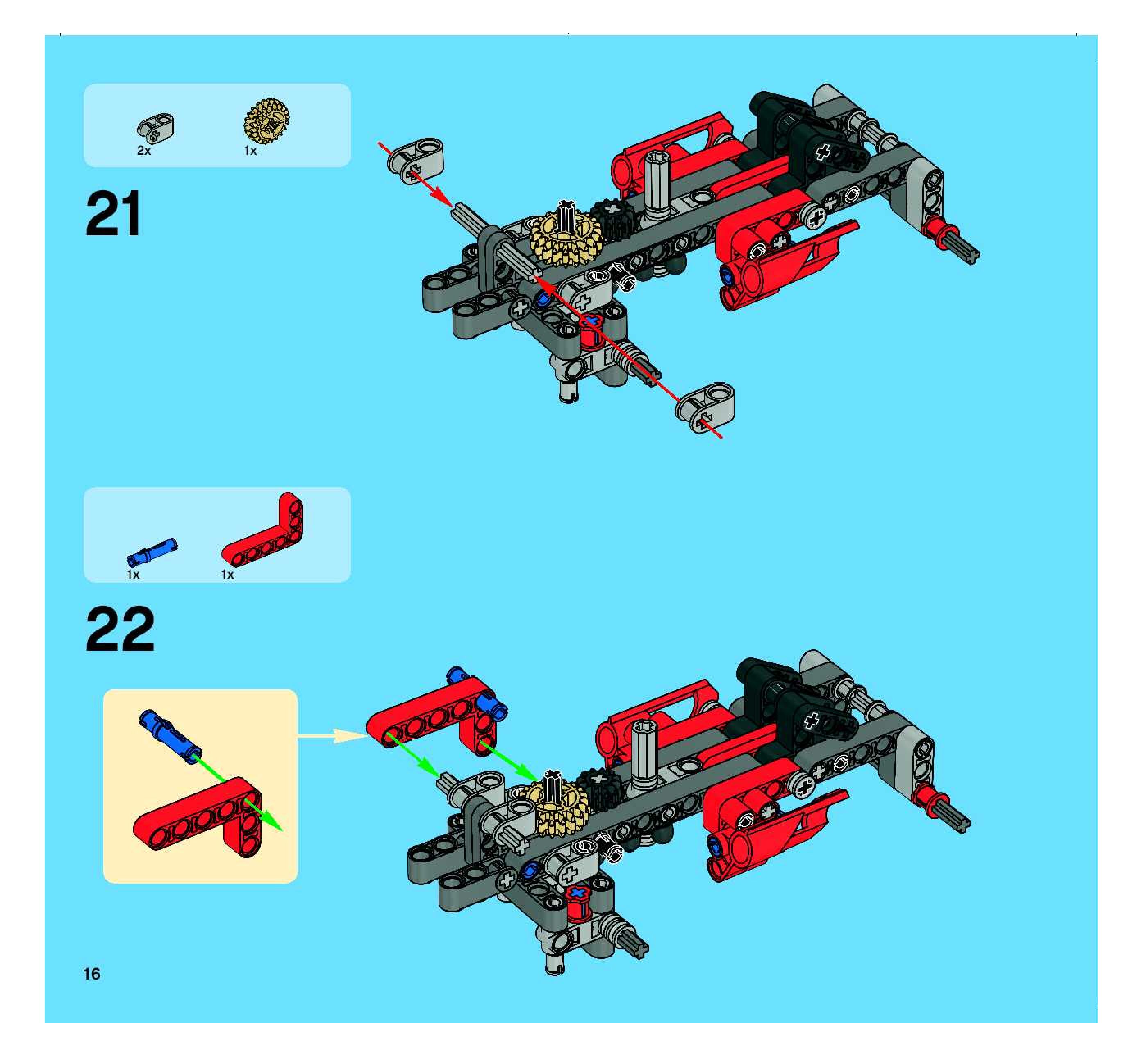 2x
1x

21

1x
1x

22

16