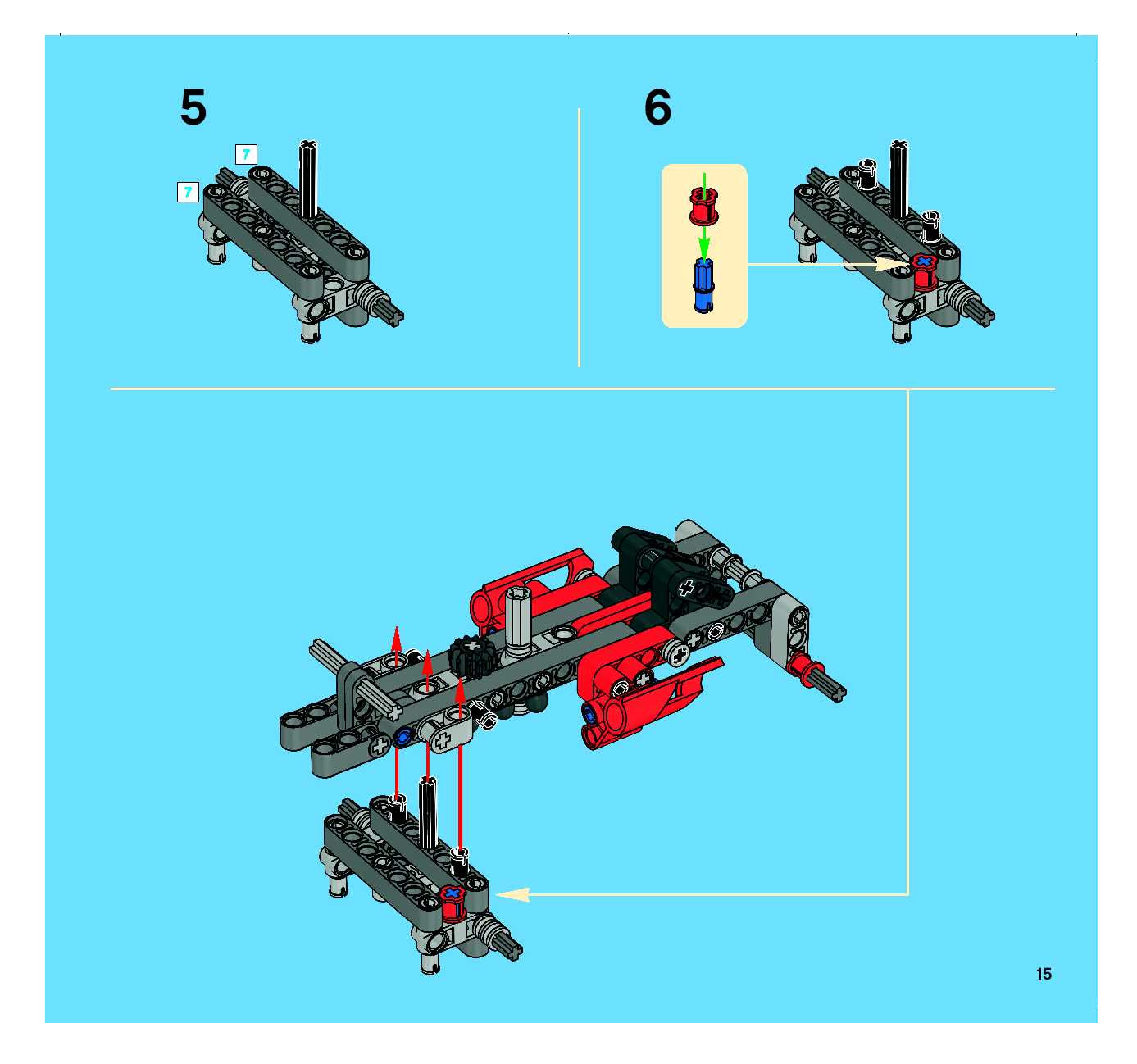 5

7

7

6

15