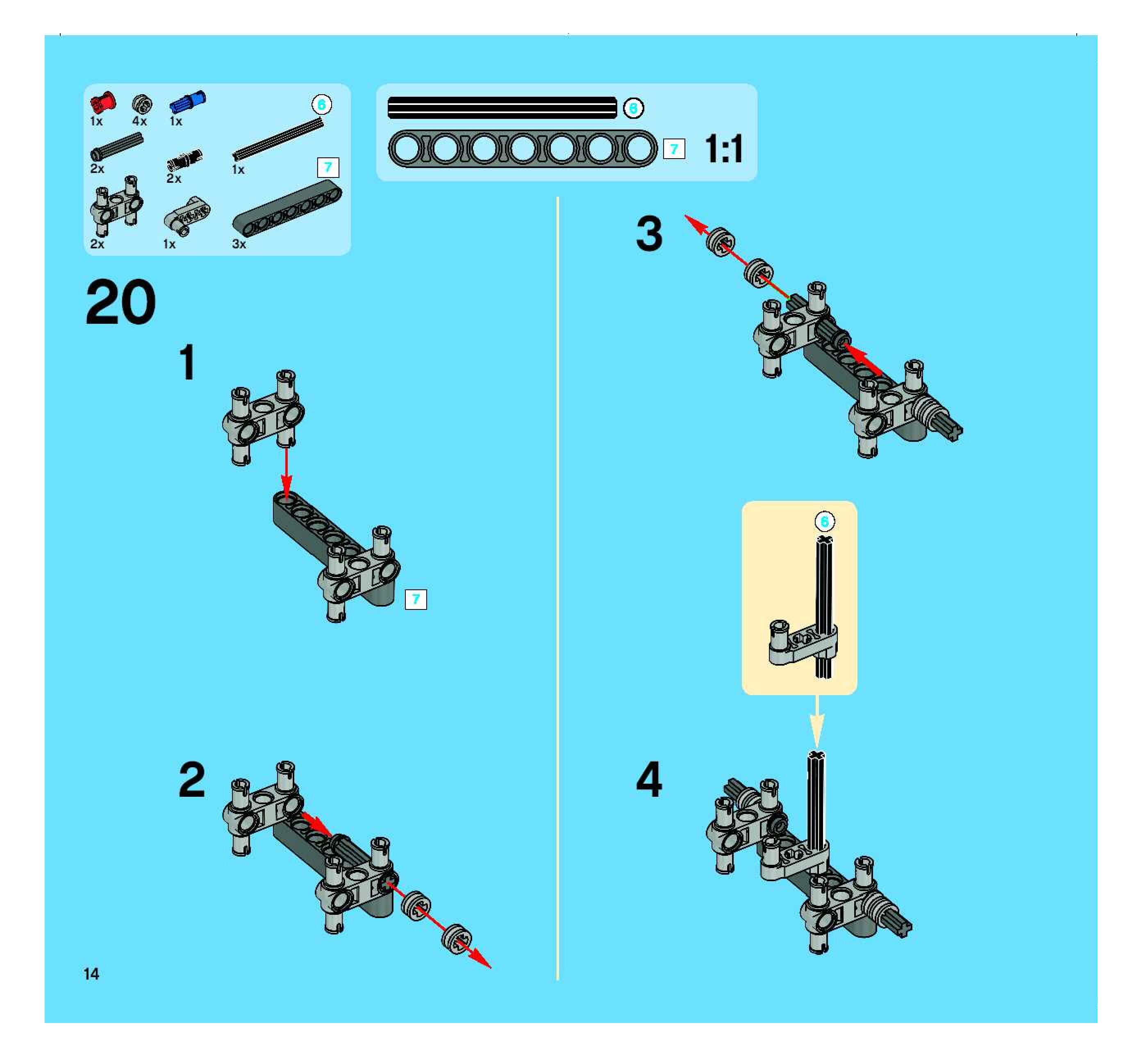 1x 4x 1x 6
2x 2x 1x 7
2x 1x 3x

6
7
1:1

20

1

7

2

3

6

4

14