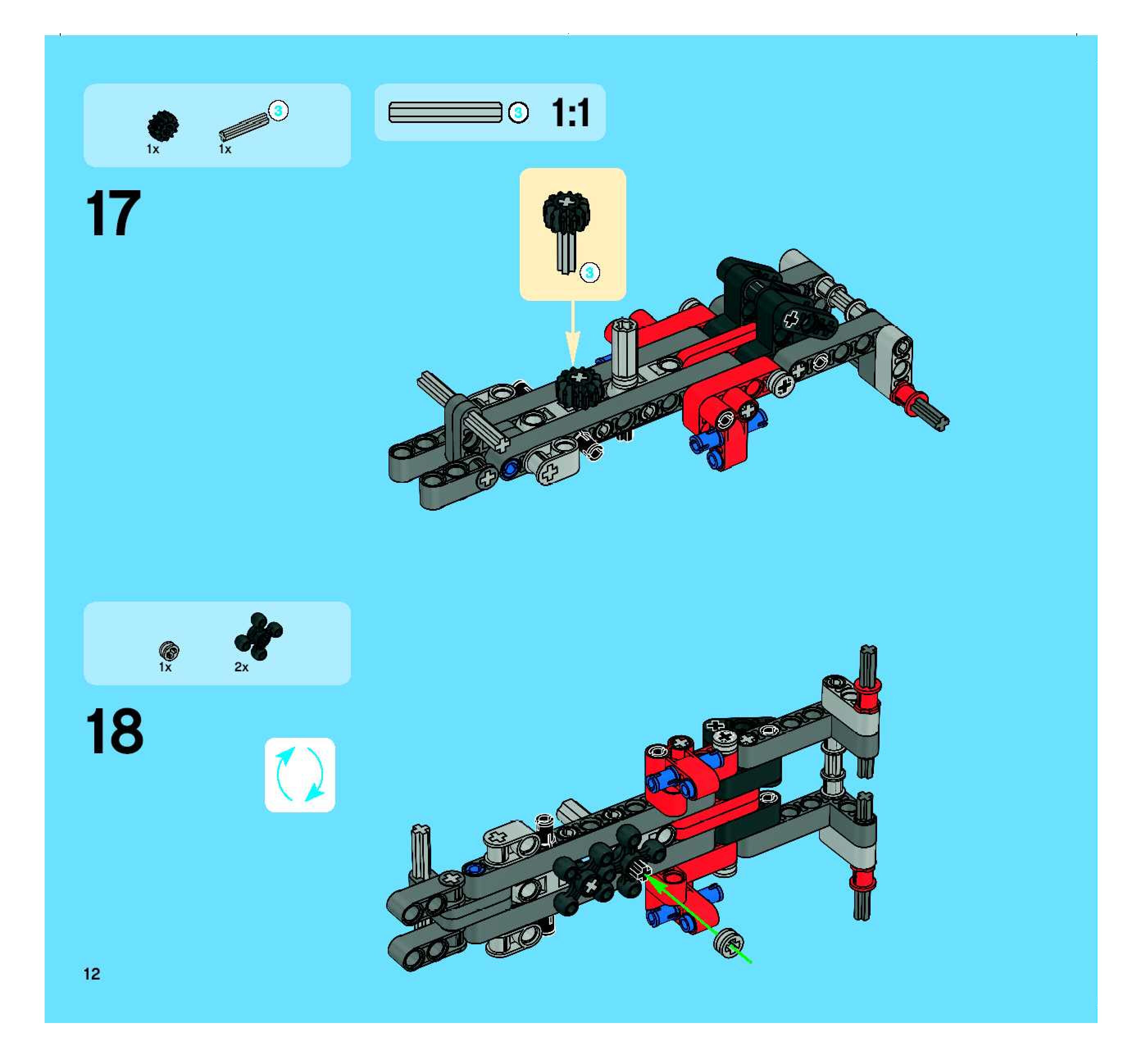 1x 1x 3

3 1:1

17

3

1x 2x

18

12