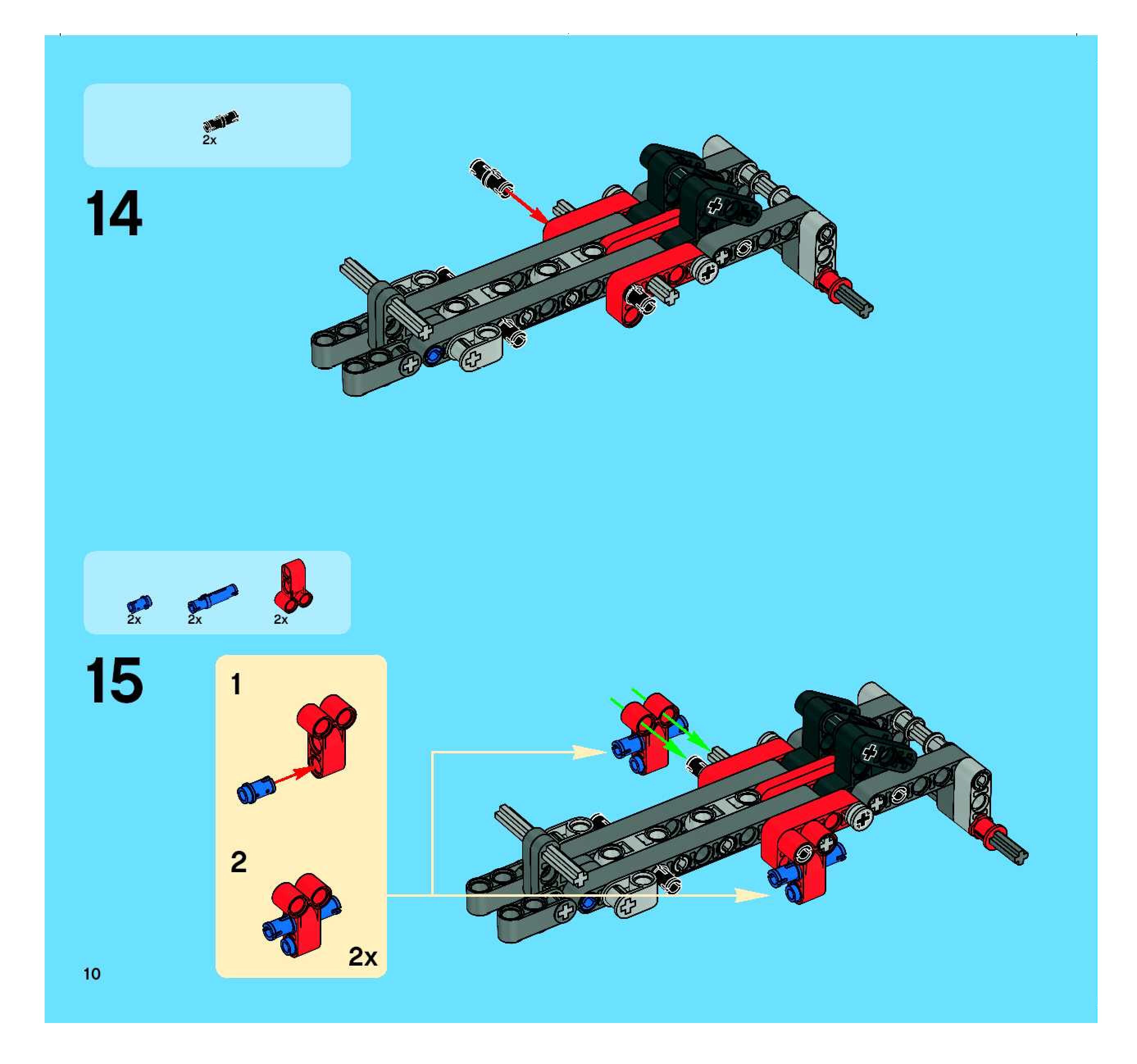 2x

14

2x 2x 2x

15

1

2

2x

10