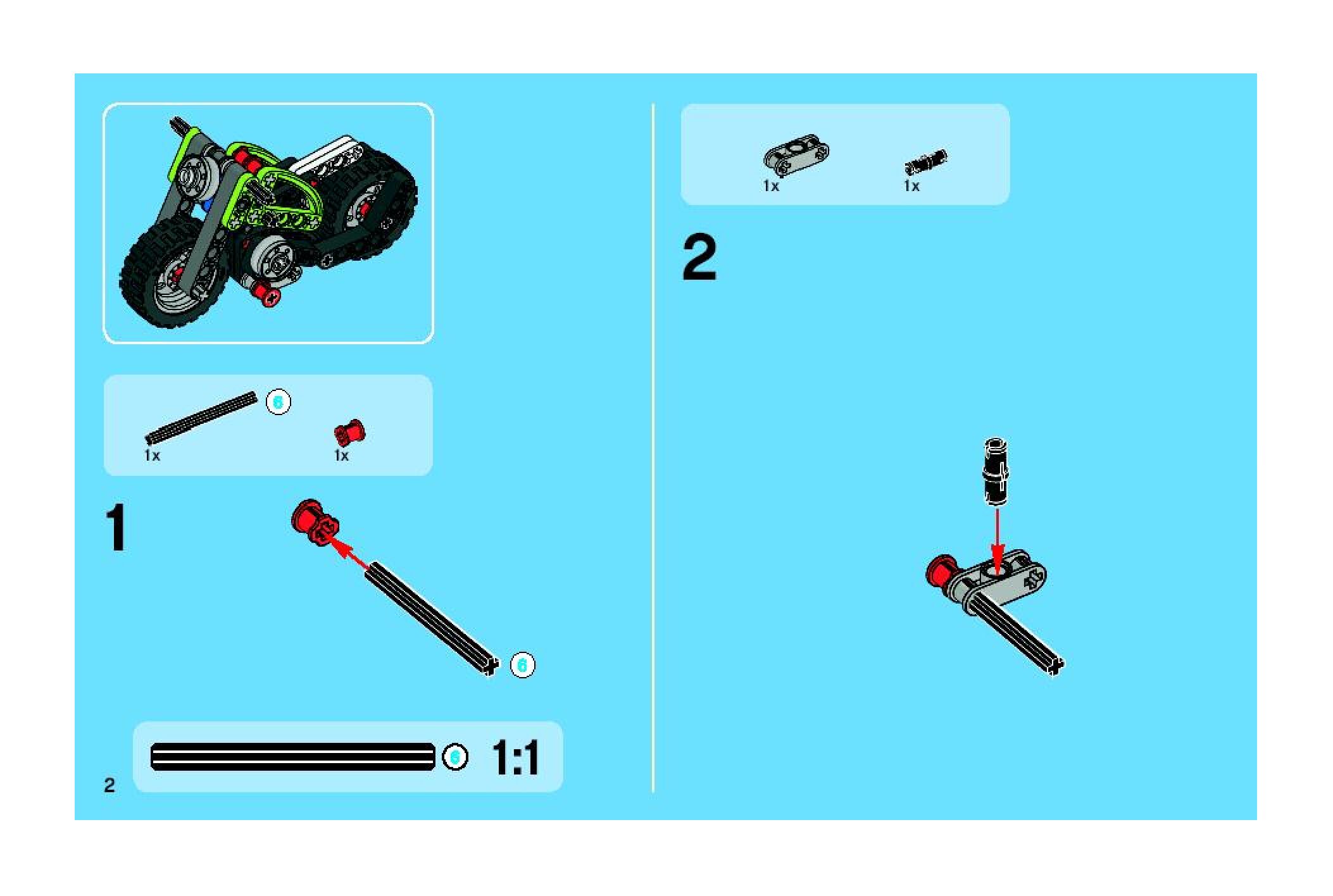 6
1x
1x

1

6

6
1:1

2

1x
1x

2