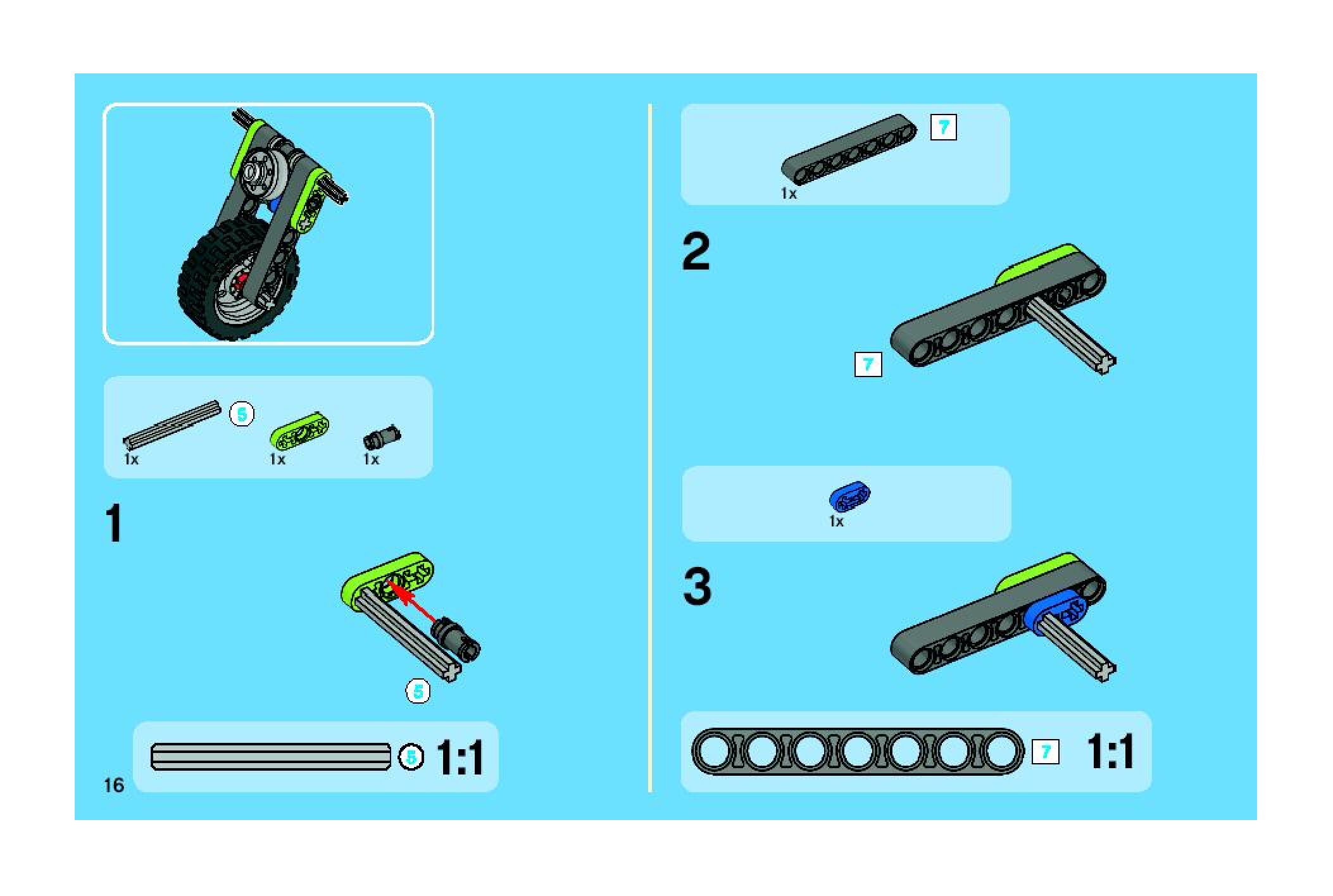 5
1x
1x
1x

1

5

5 1:1

16

7
1x

2

7

1x

3

7 1:1