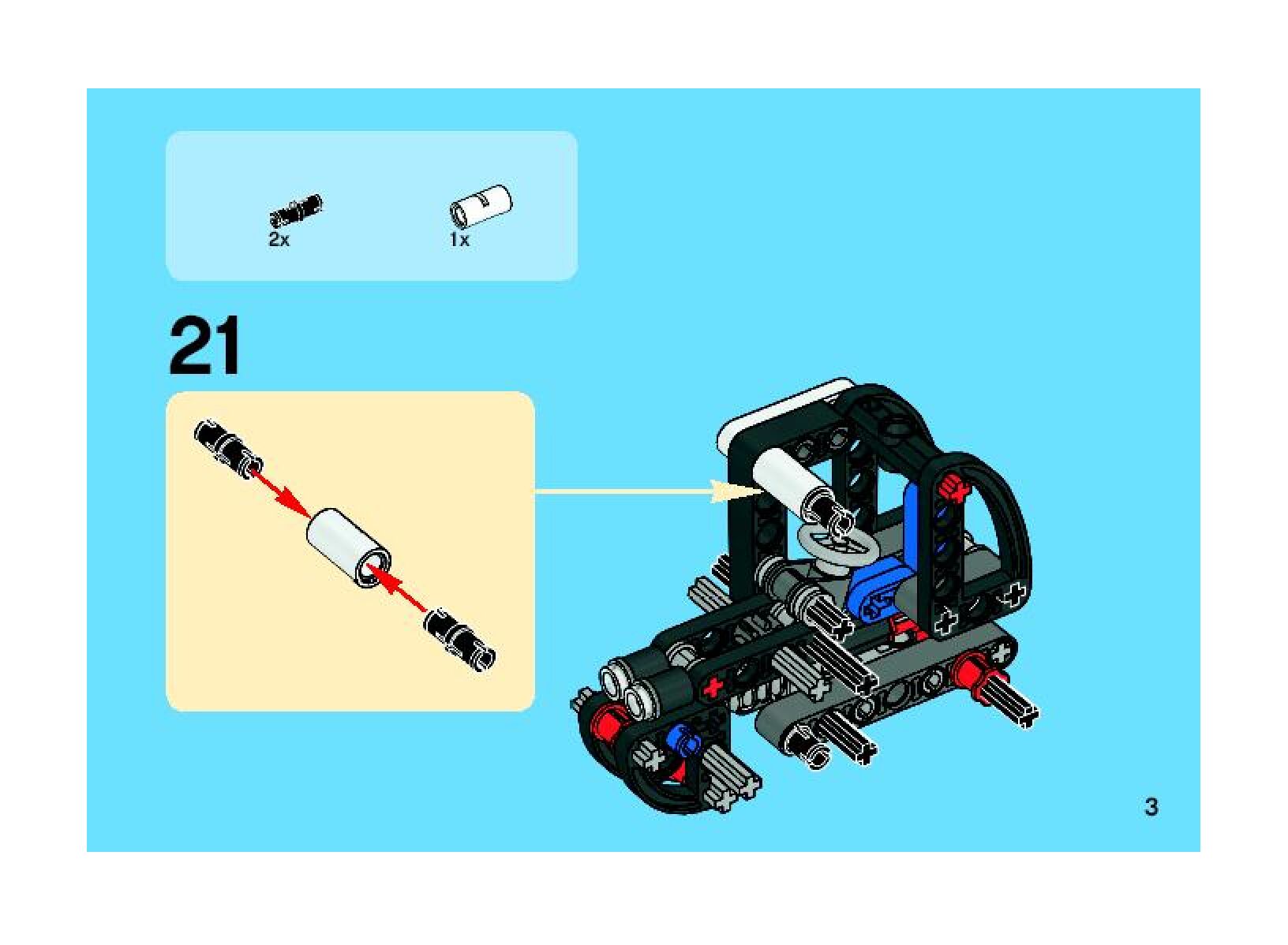 2x
1x

21

3