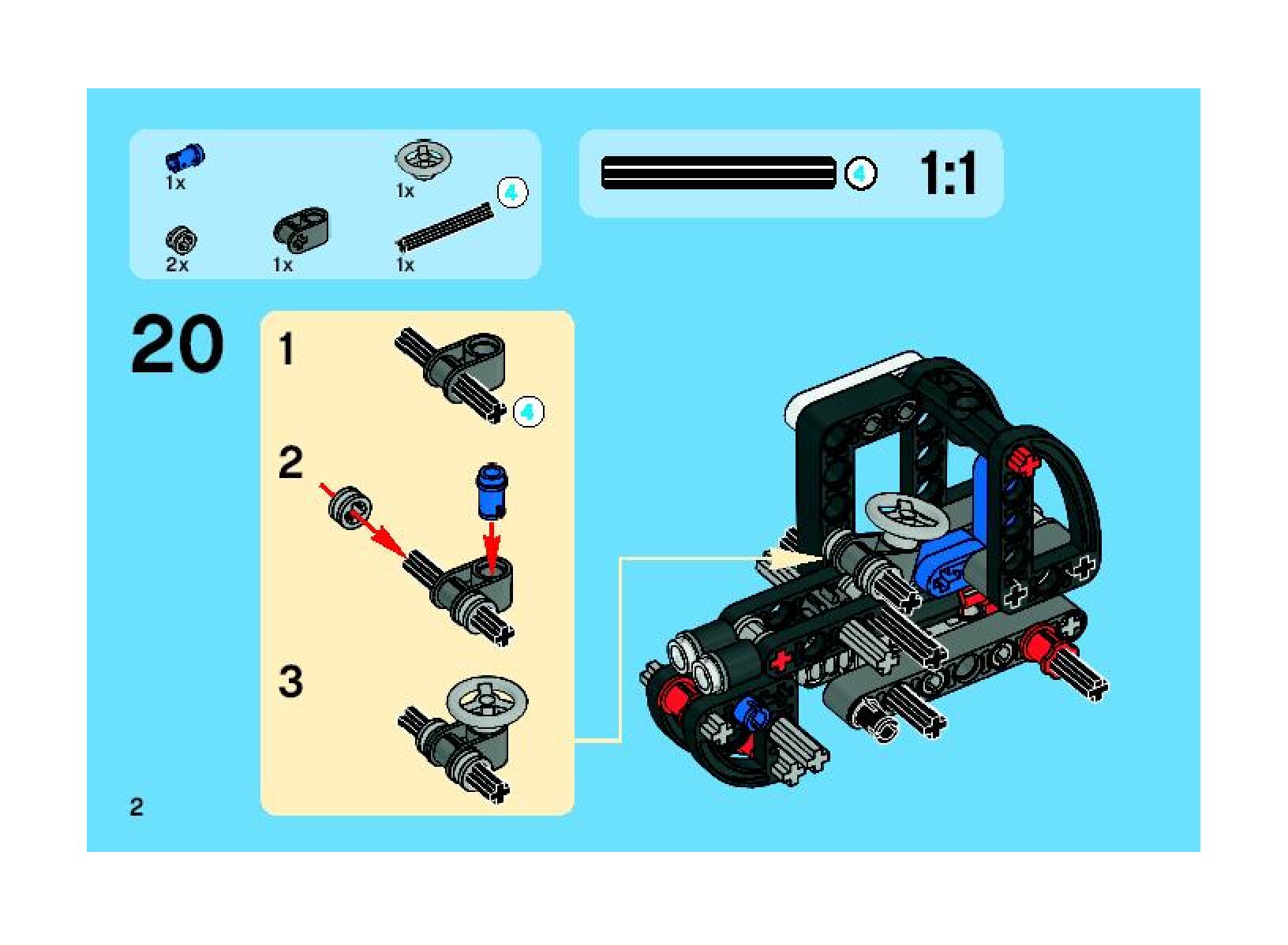 1x

1x

4

2x

1x

1x

4

1:1

20

1

4

2

3

2