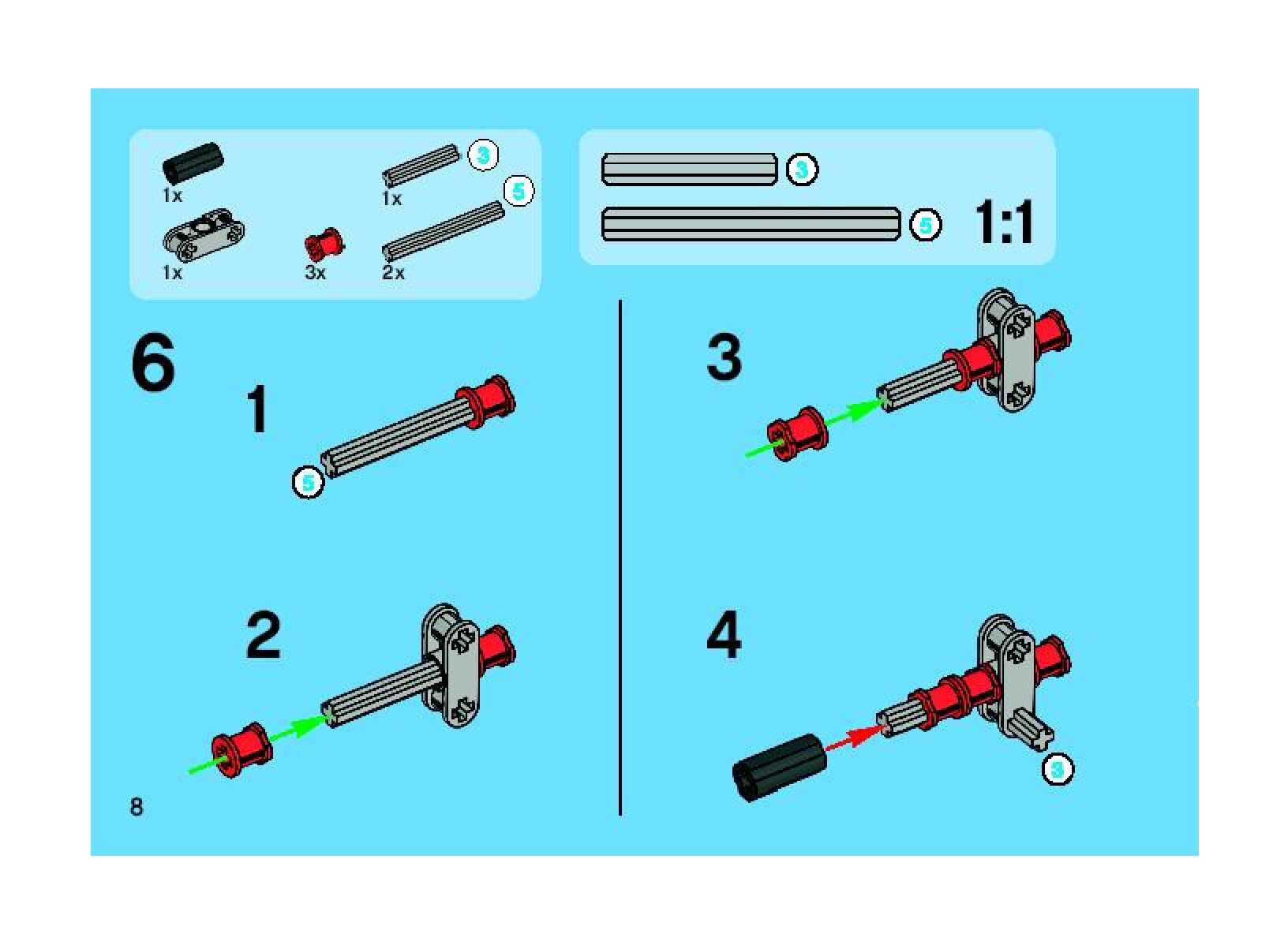 1x
3
1x
5
1x
3x
2x

3
5
1:1

6
1
5

2

3

4
3

8