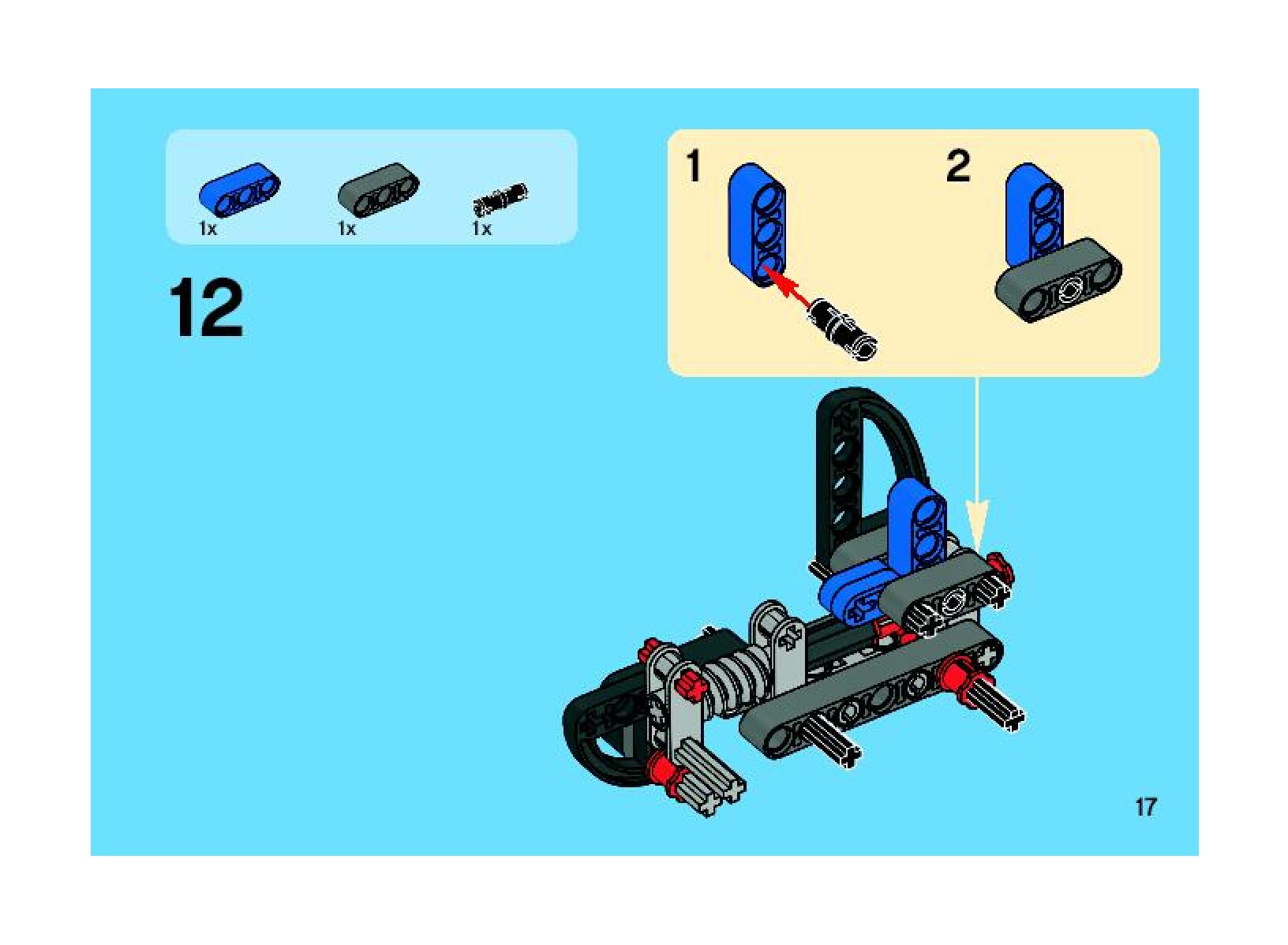 1x
1x
1x

12

1

2

17