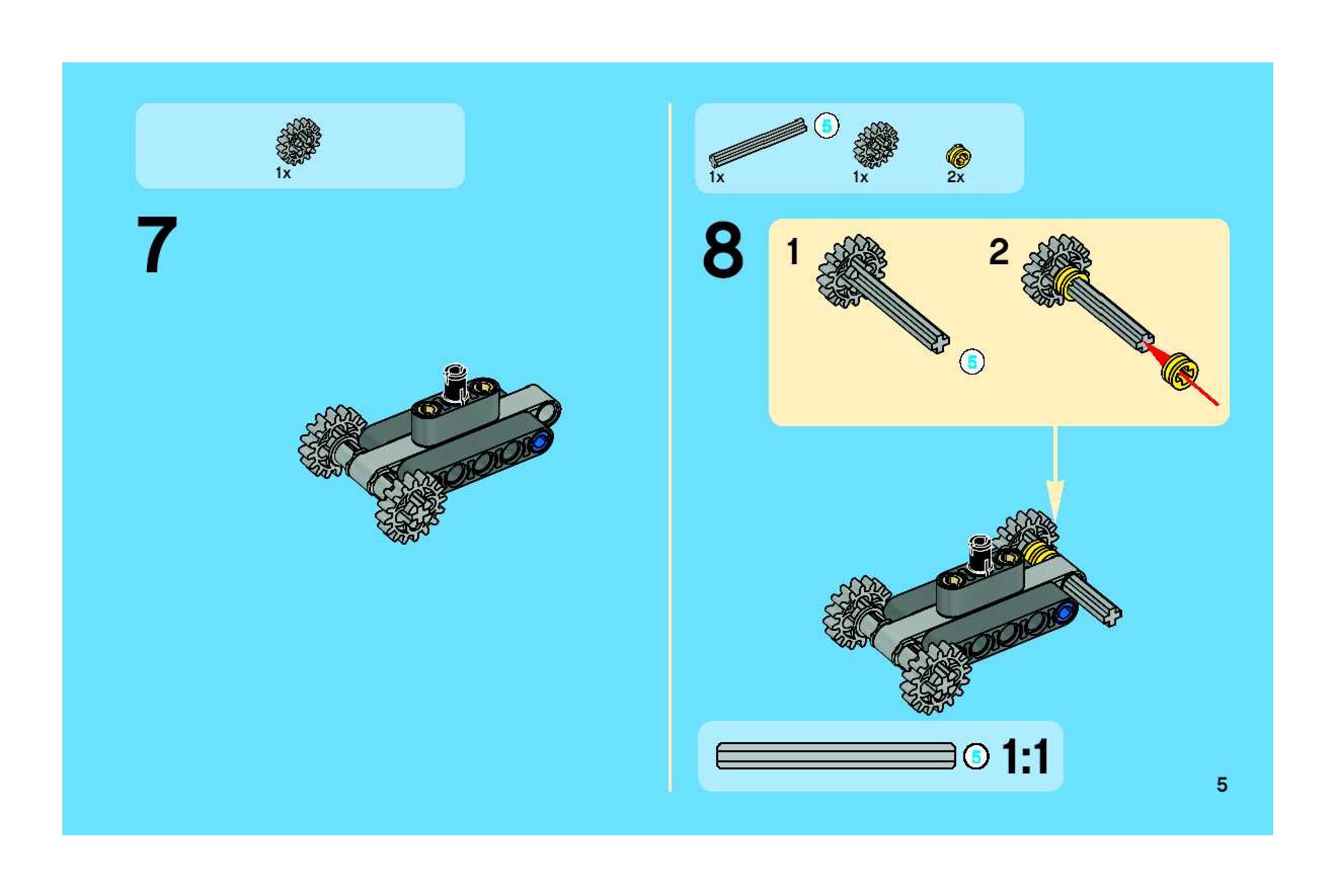 1x

7

5

1x

1x

2x

8

1

5

2

5

1:1

5