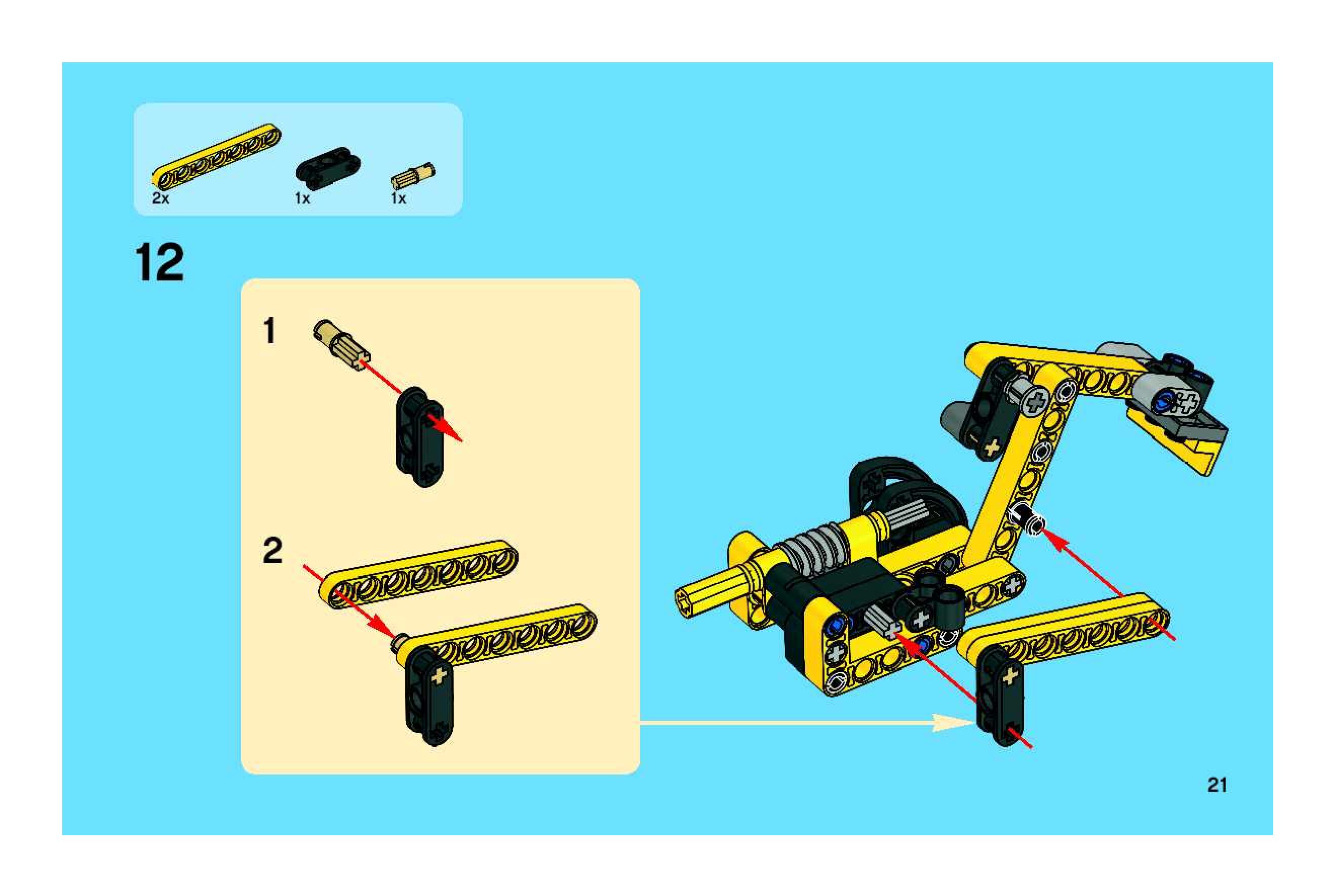 2x
1x
1x

12

1

2

21