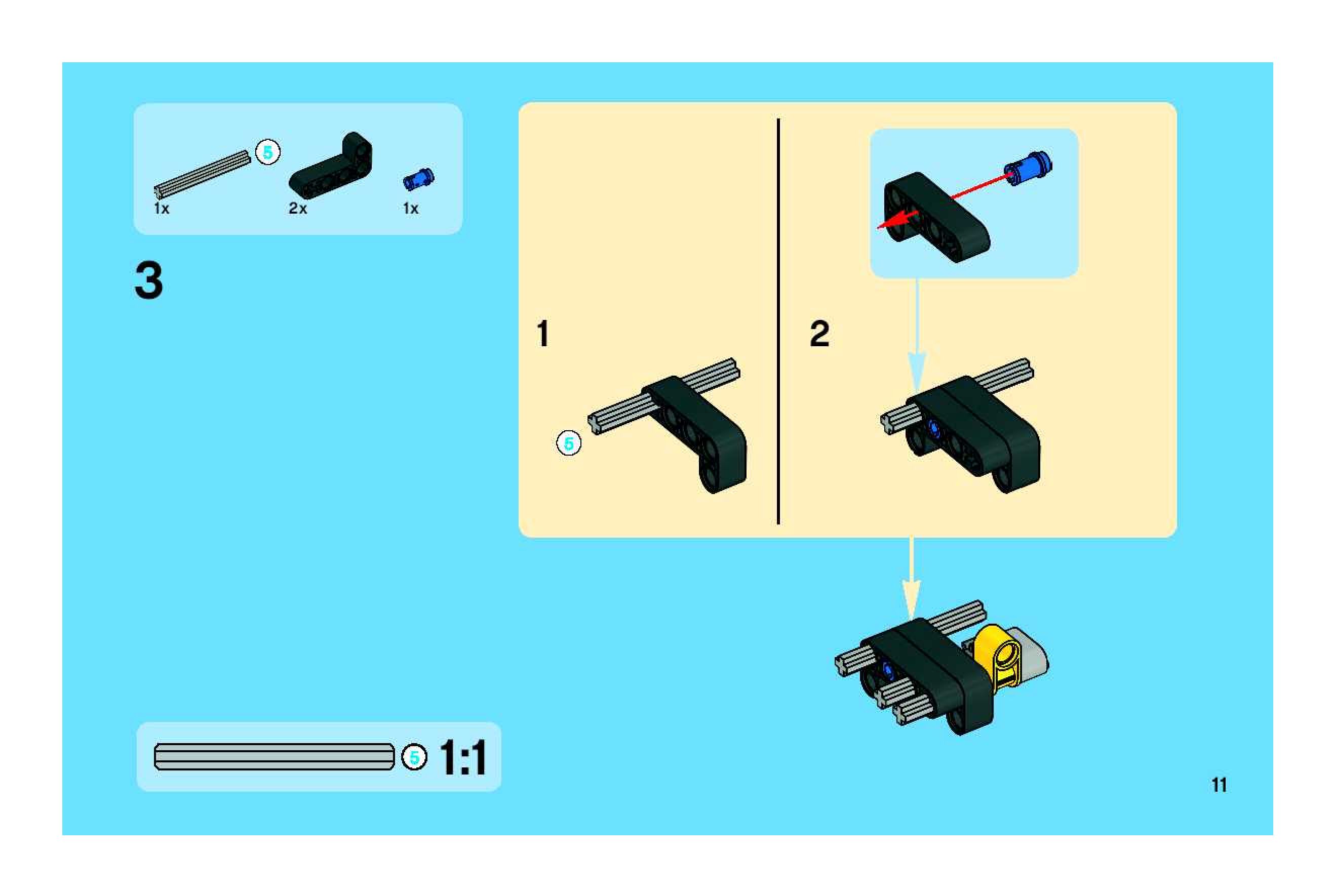 5
1x
2x
1x

3

1
5

2

5 1:1

11